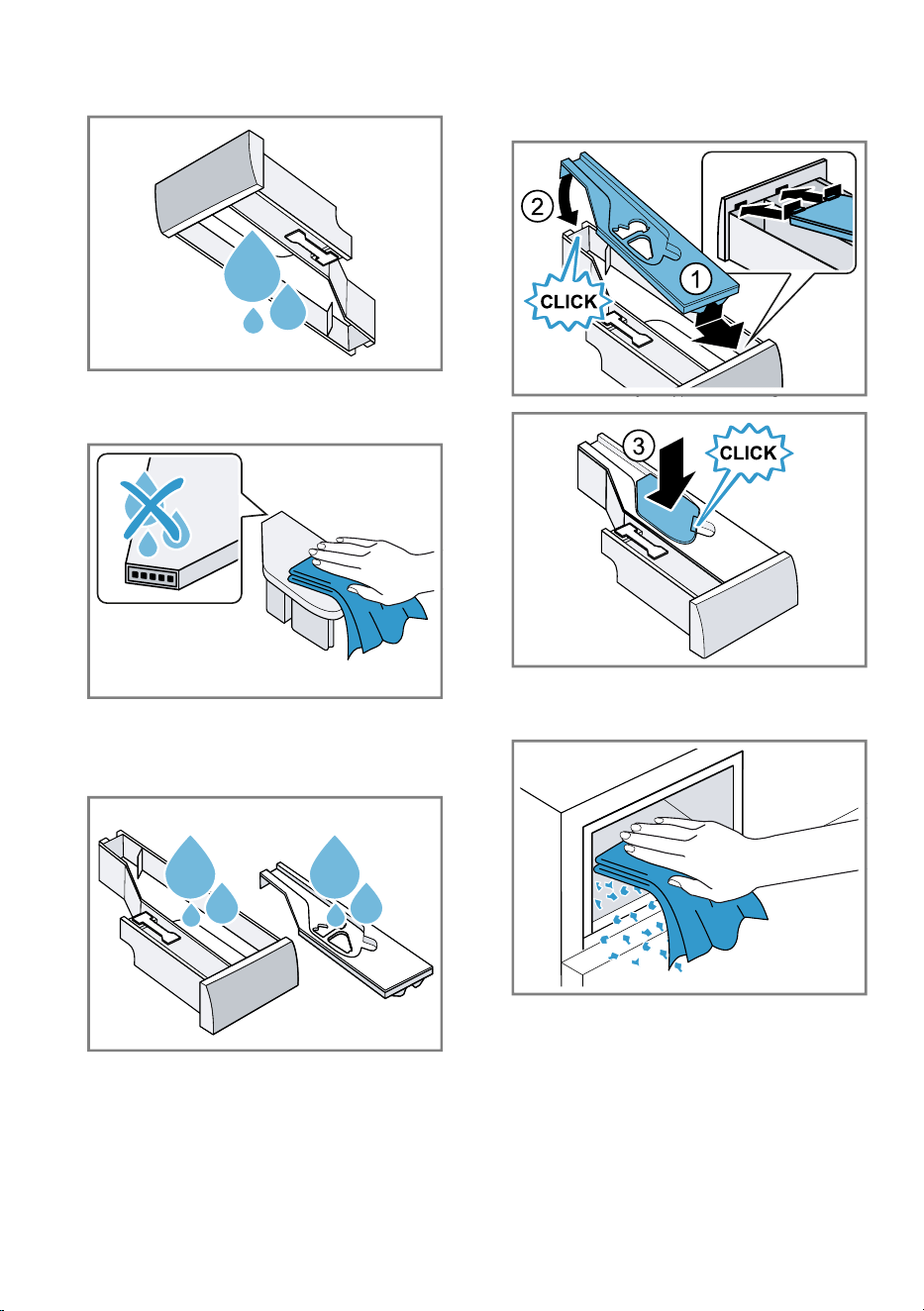 2
CLICK
1

3
CLICK