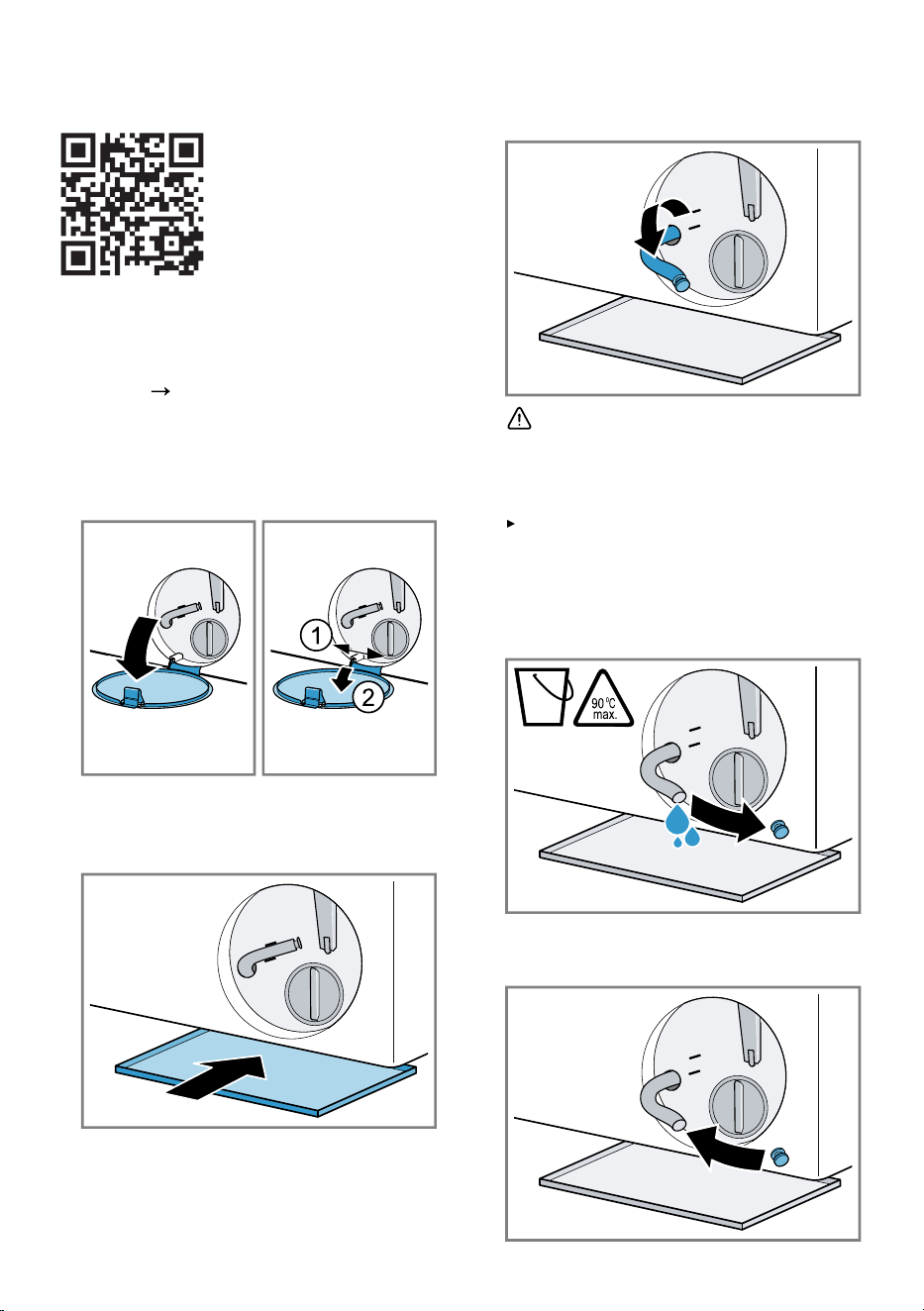 →

1

2

90 °C
max.