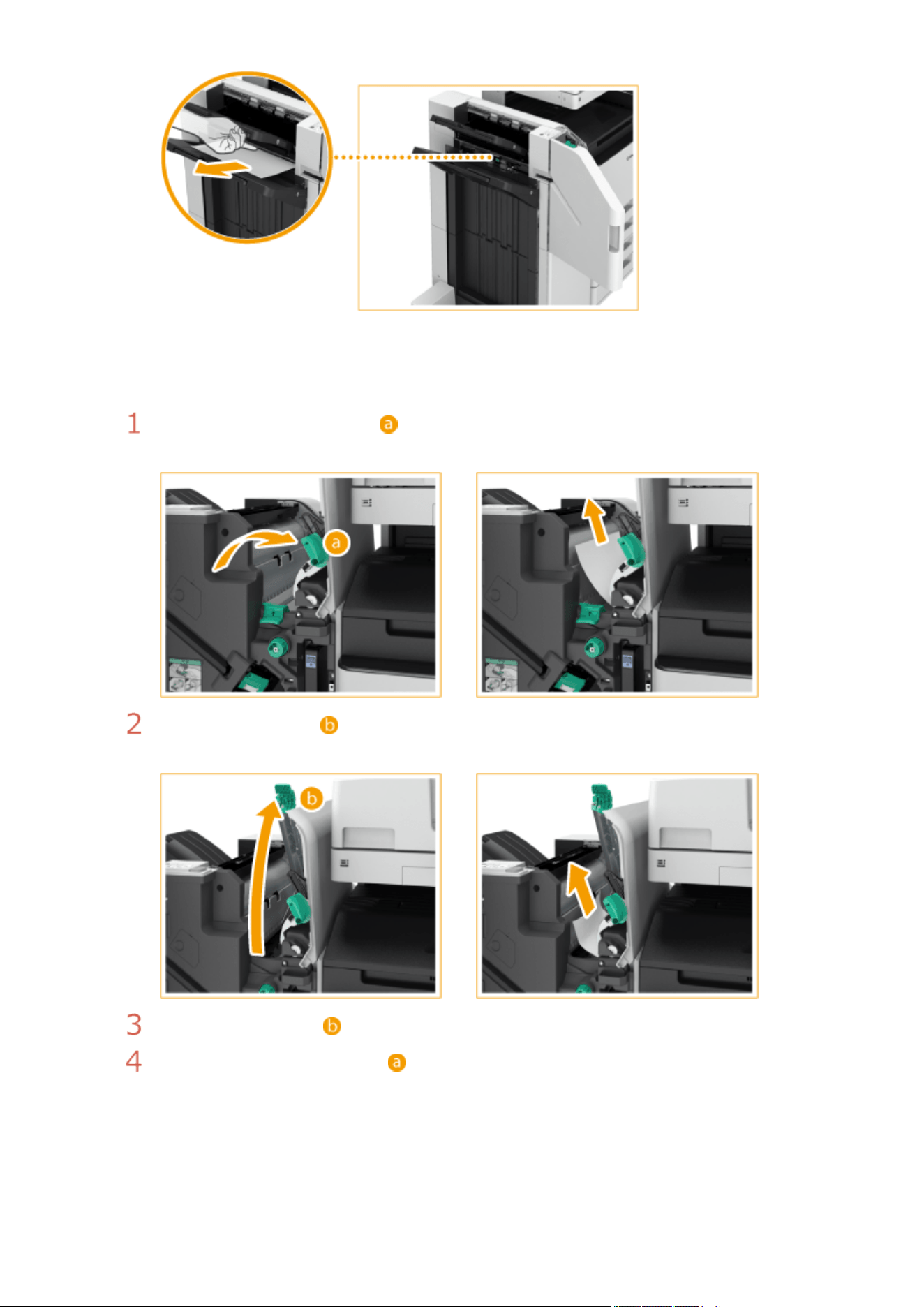 1 a

a

2 b

b

3 b

4 a