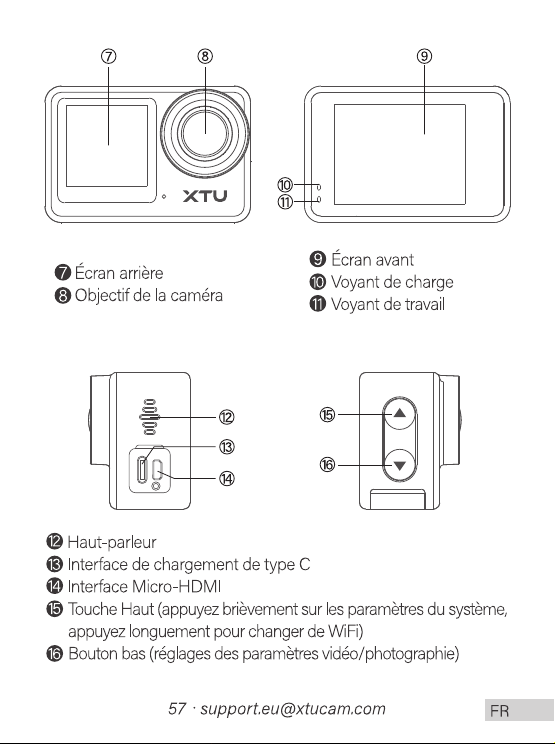 ⑦ ⑧ ⑨

XTU

⑩
⑪

❼ Écran arrière
❽ Objectif de la caméra

❾ Écran avant
❿ Voyant de charge
⓫ Voyant de travail

⑫
⑬
⑭
⑮
⑯

⓬ Haut-parleur
⓭ Interface de chargement de type C
⓮ Interface Micro-HDMI
⓯ Touche Haut (appuyez brièvement sur les paramètres du système, appuyez longuement pour changer de WiFi)
⓰ Bouton bas (réglages des paramètres vidéo/photographie)

57 · support.eu@xtucam.com

FR