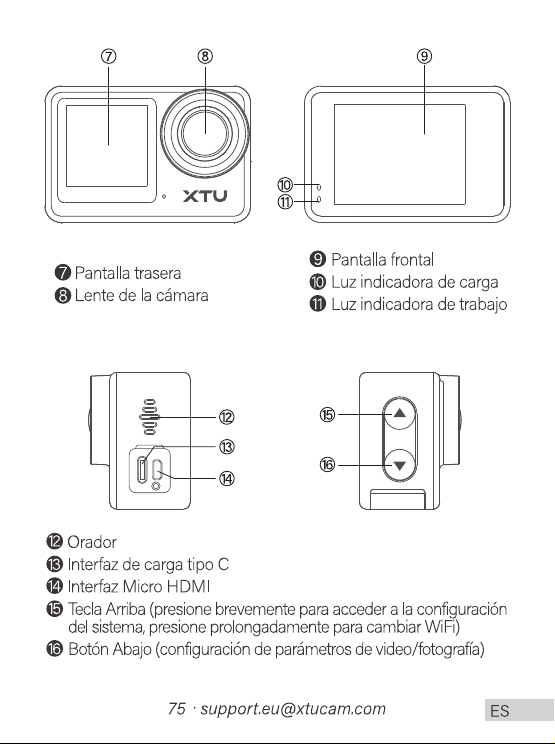 ⑦ ⑧ ⑨

XTU

⑩
⑪

❼ Pantalla trasera
❽ Lente de la cámara

❾ Pantalla frontal
❿ Luz indicadora de carga
⓫ Luz indicadora de trabajo

⑫
⑬
⑭
⑮
⑯

⓬ Orador
⓭ Interfaz de carga tipo C
⓮ Interfaz Micro HDMI
⓯ Tecla Arriba (presione brevemente para acceder a la configuración del sistema, presione prolongadamente para cambiar WiFi)
⓰ Botón Abajo (configuración de parámetros de video/fotografía)

75 · support.eu@xtucam.com

ES