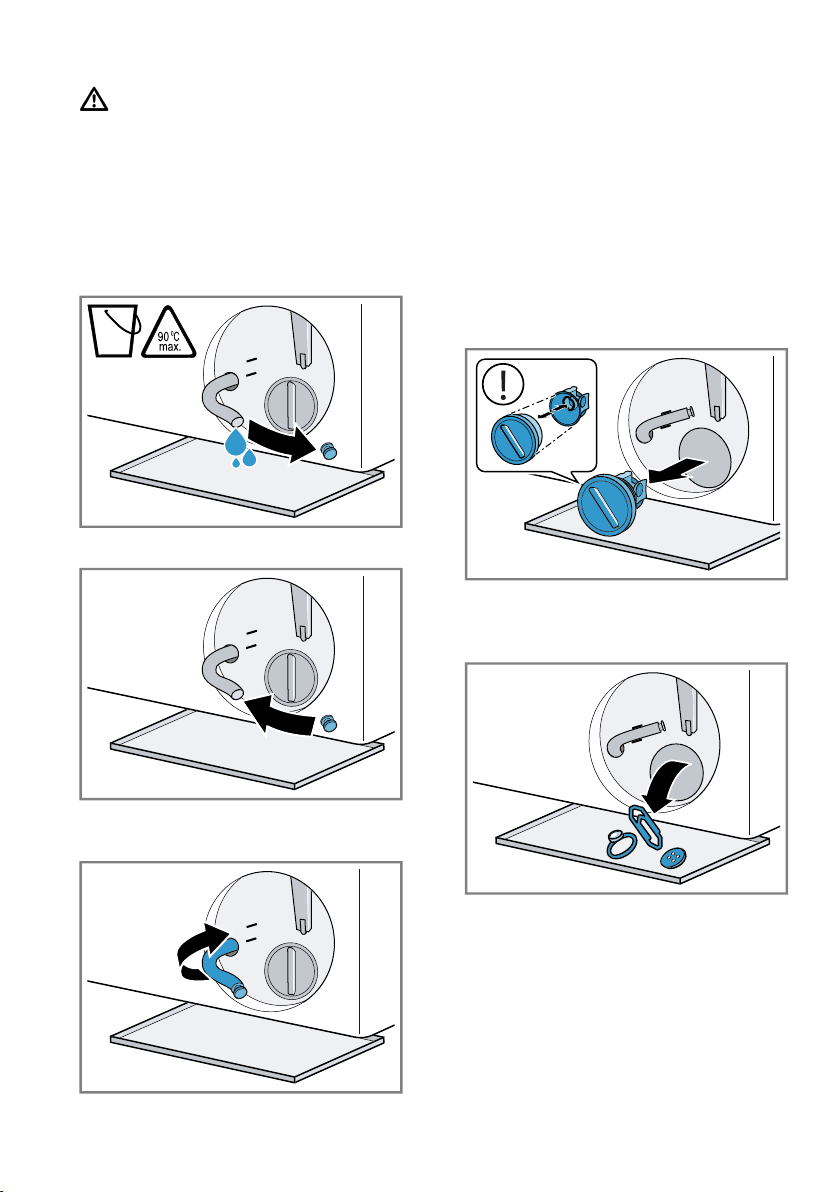 90 °C max.