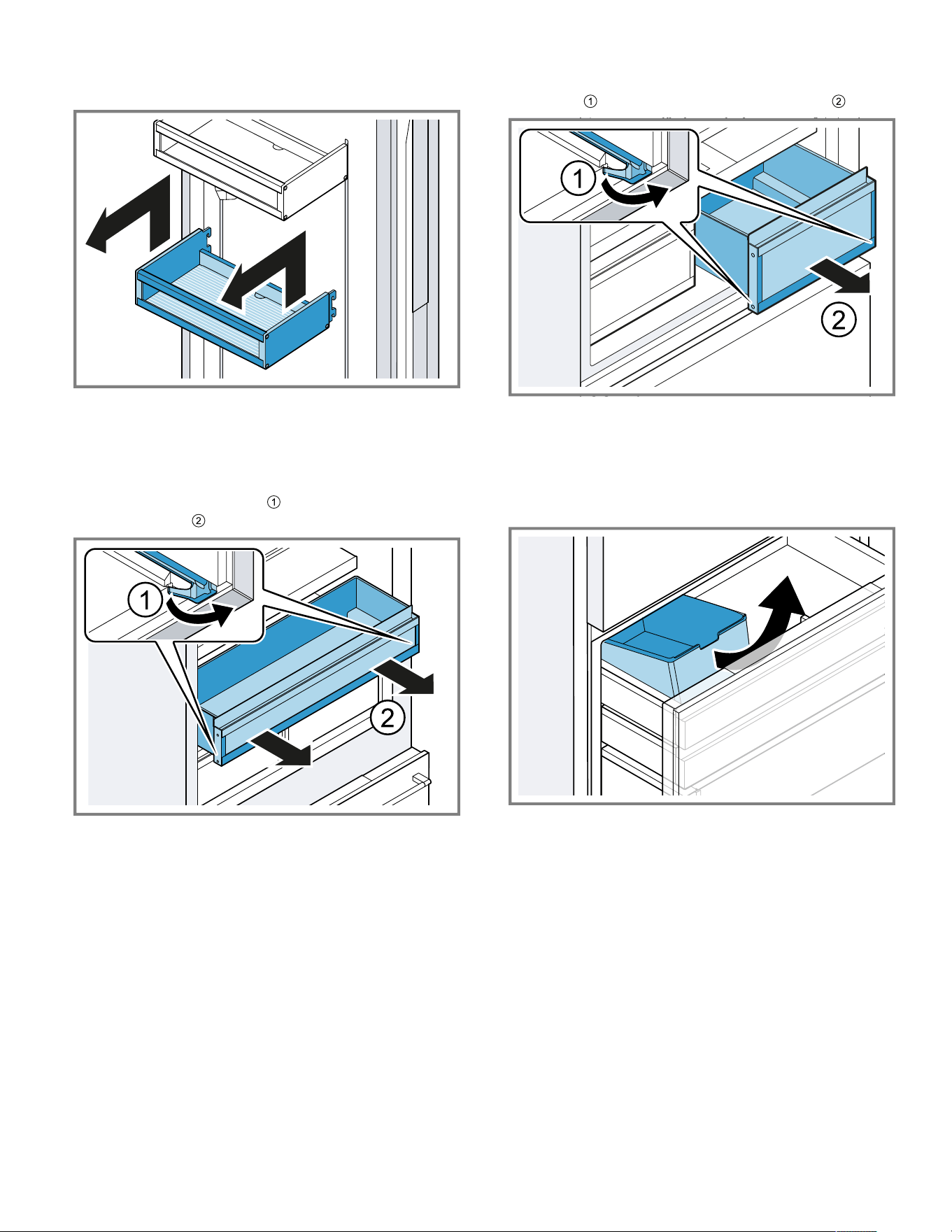 ①
②
1
2

①
②
1
2