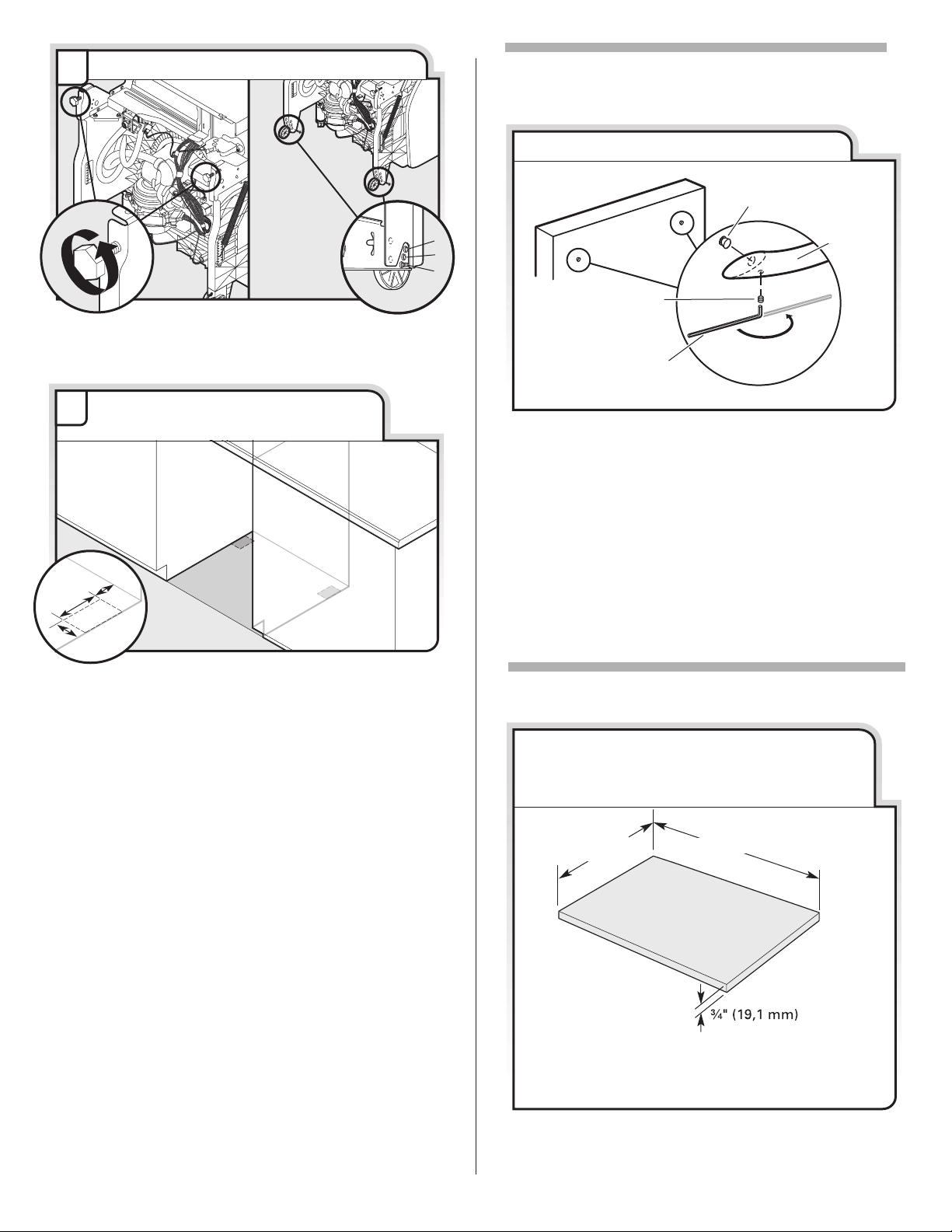 ¾" (19,1 mm)