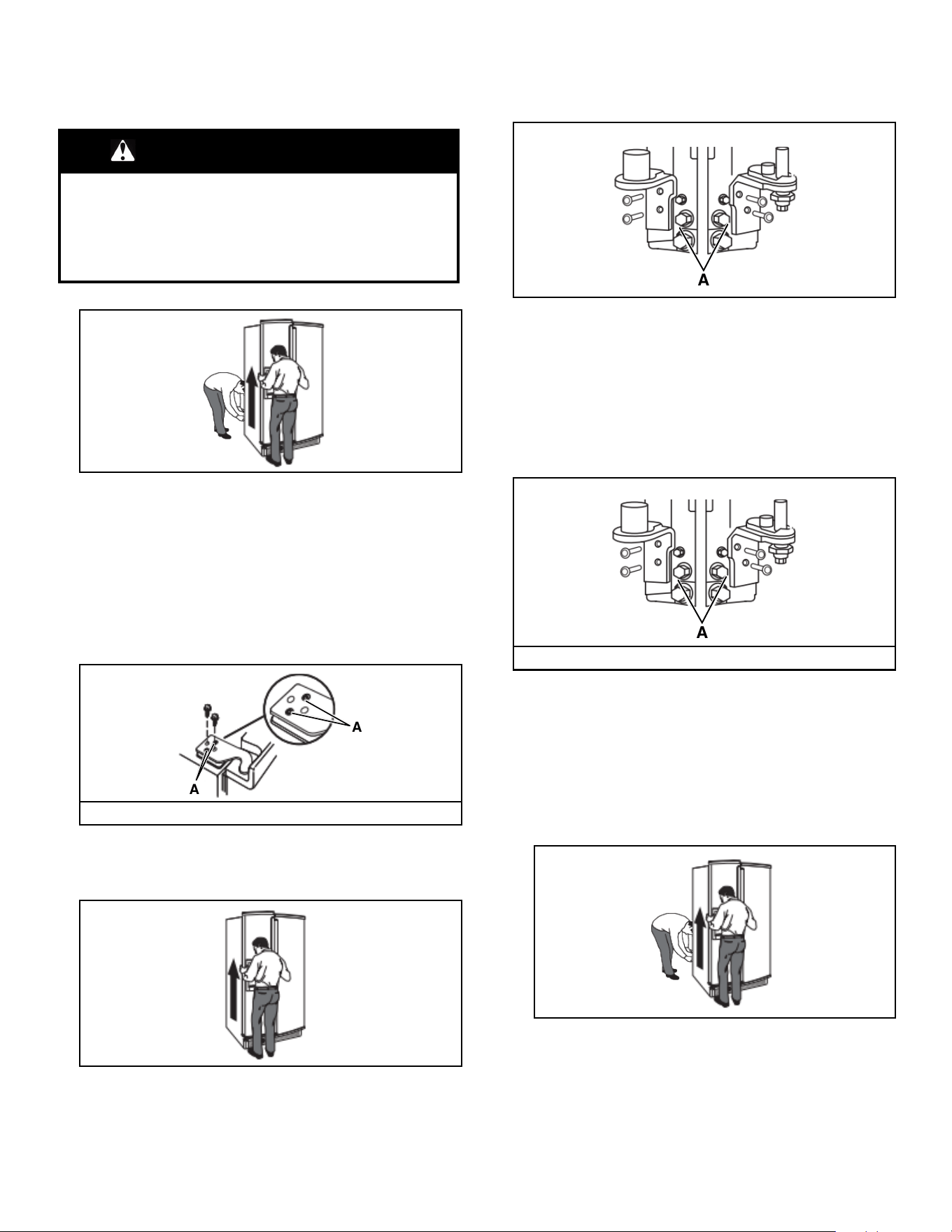 A

A

A

A