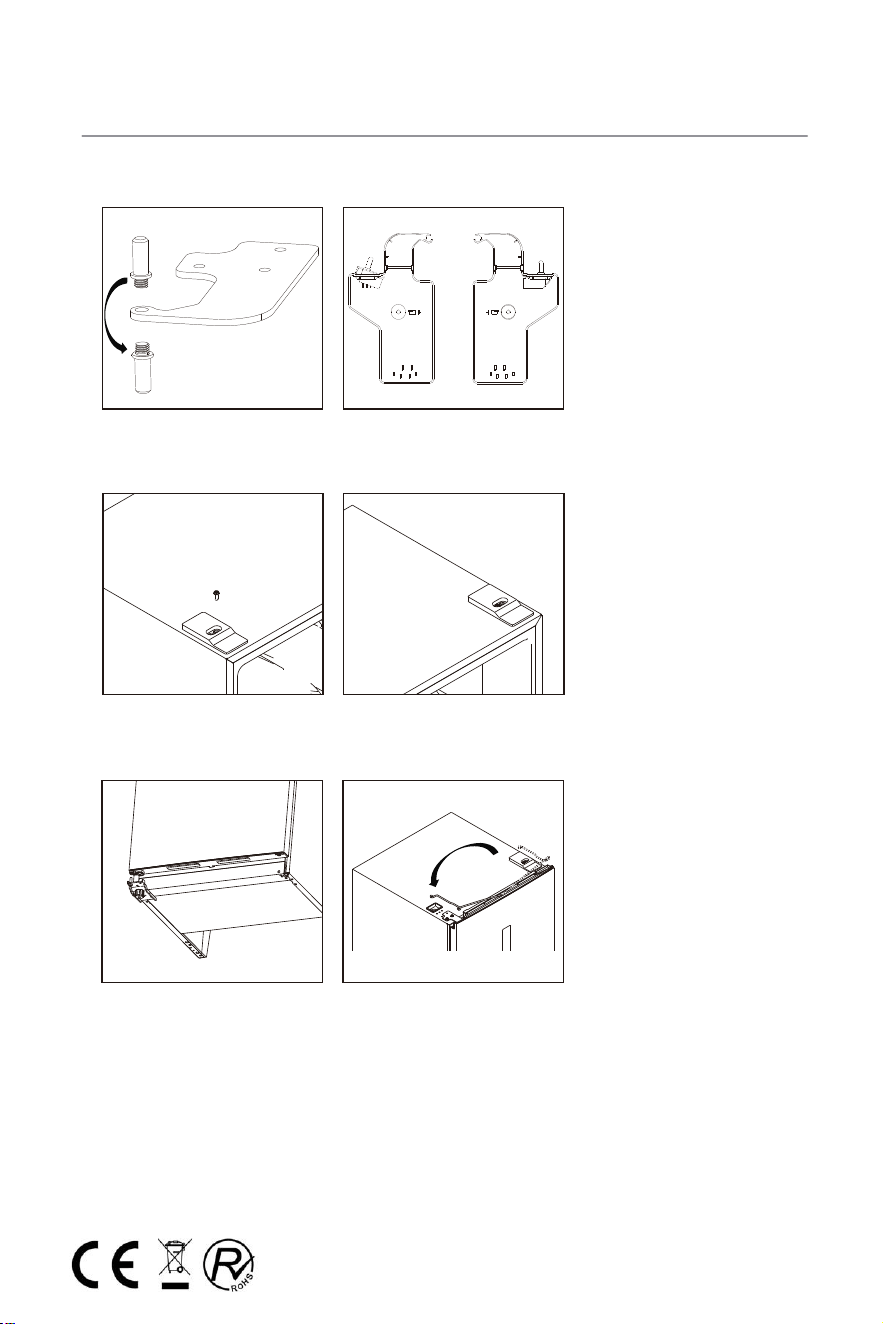 CE

RoHS