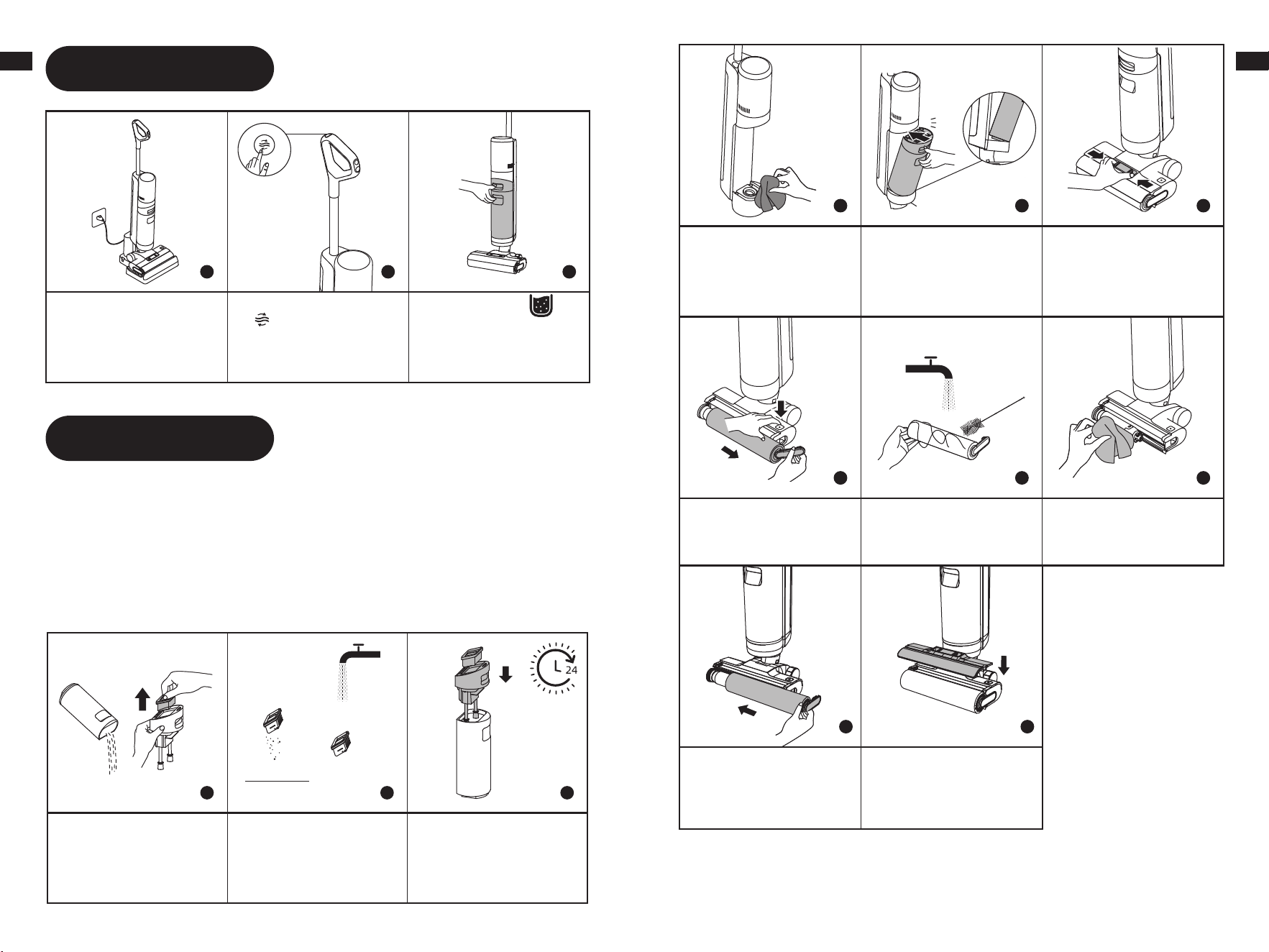 24