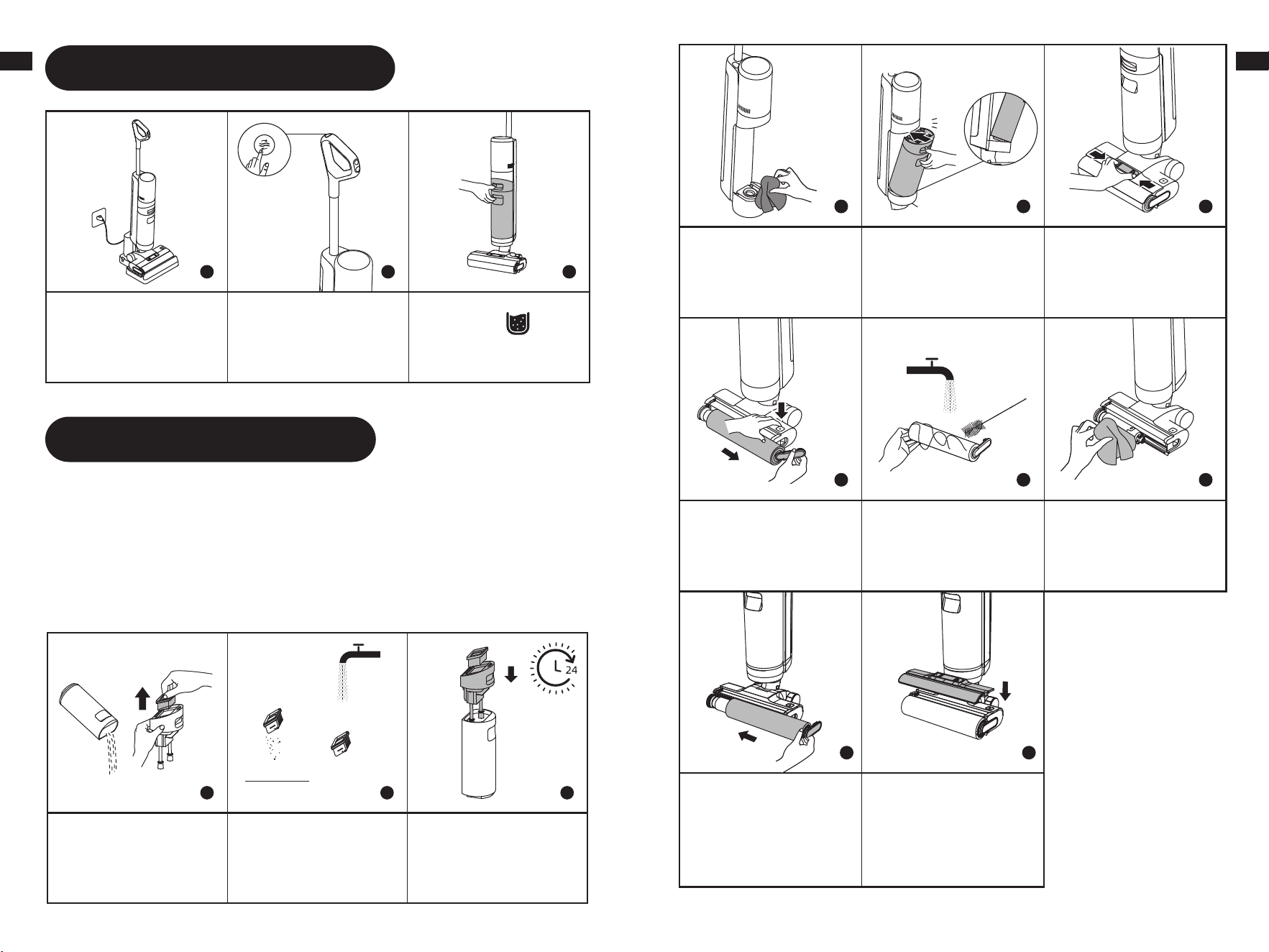 24