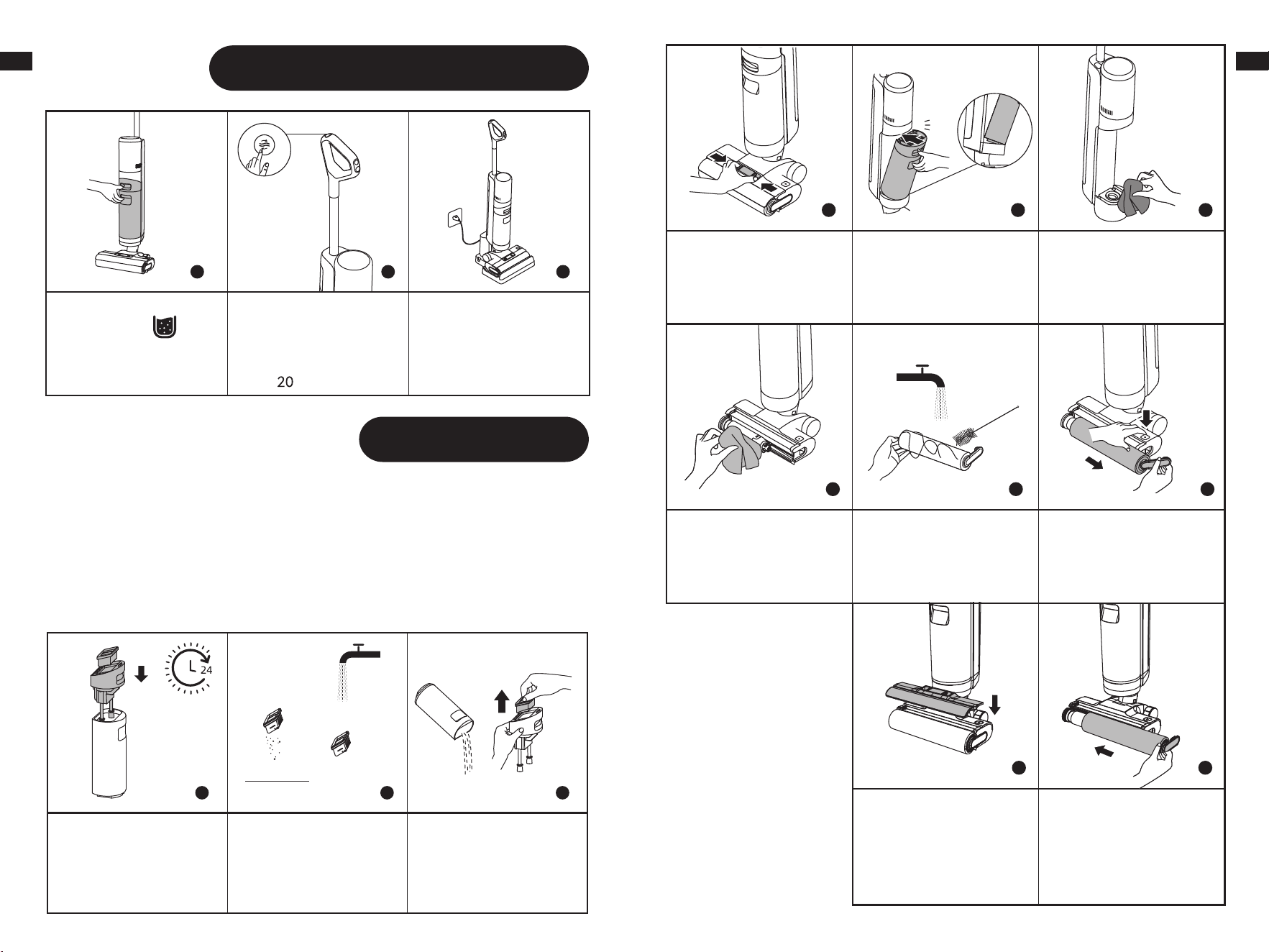 20

24