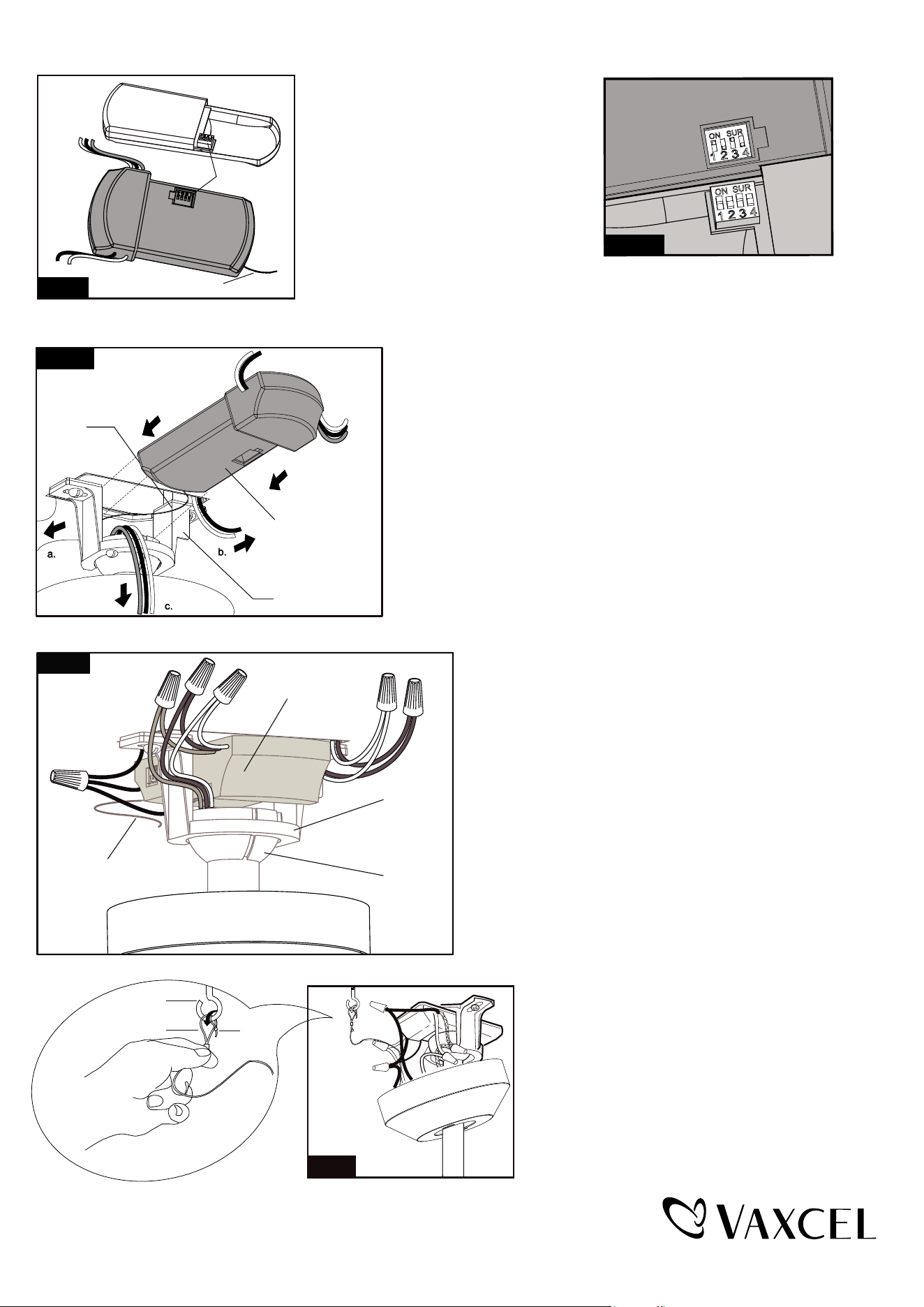 ON SUR
1 2 3 4

ON SUR
1 2 3 4

a.

b.

c.

VAXCEL