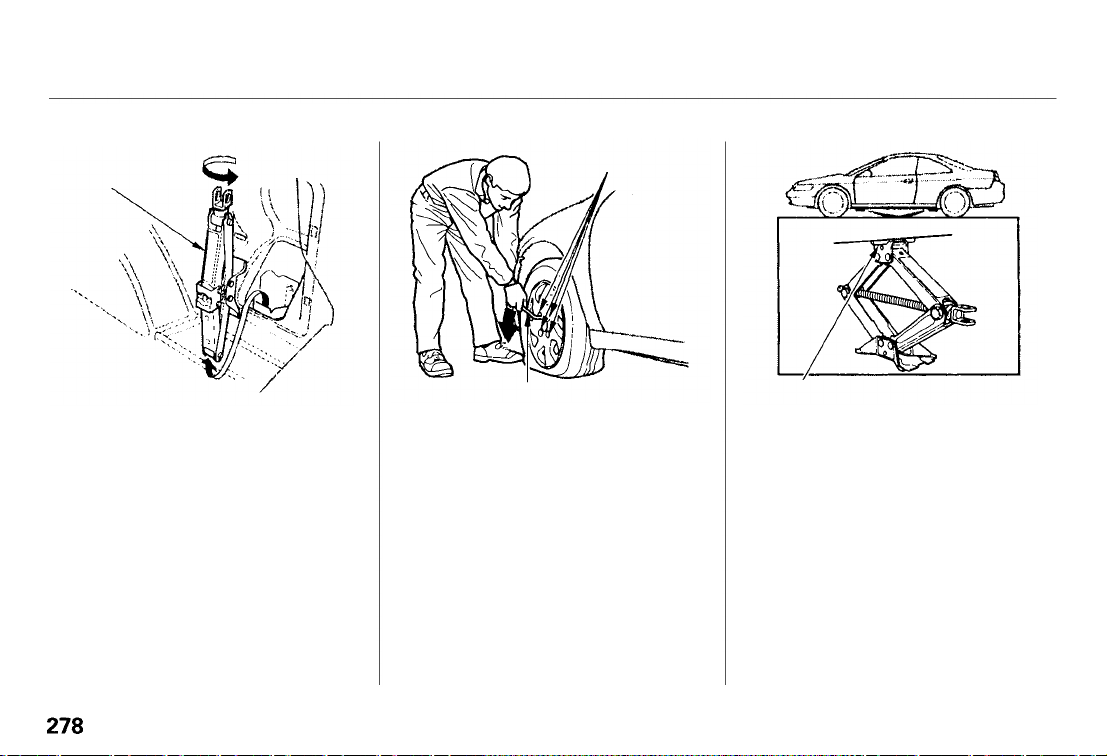 278