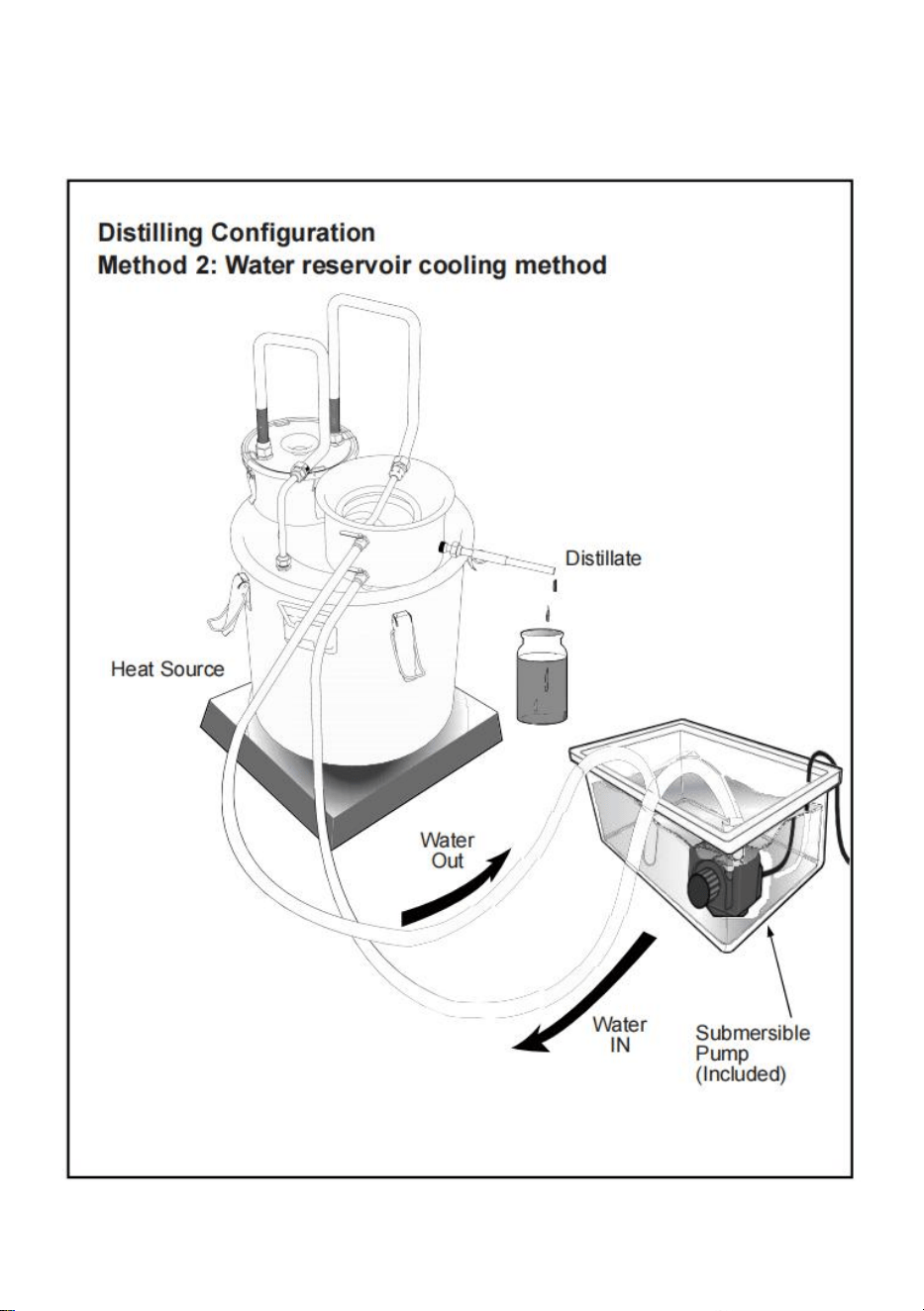 Distilling Configuration
Method 2: Water reservoir cooling method

Distillate

Heat Source

Water Out

Water IN

Submersible Pump (Included)