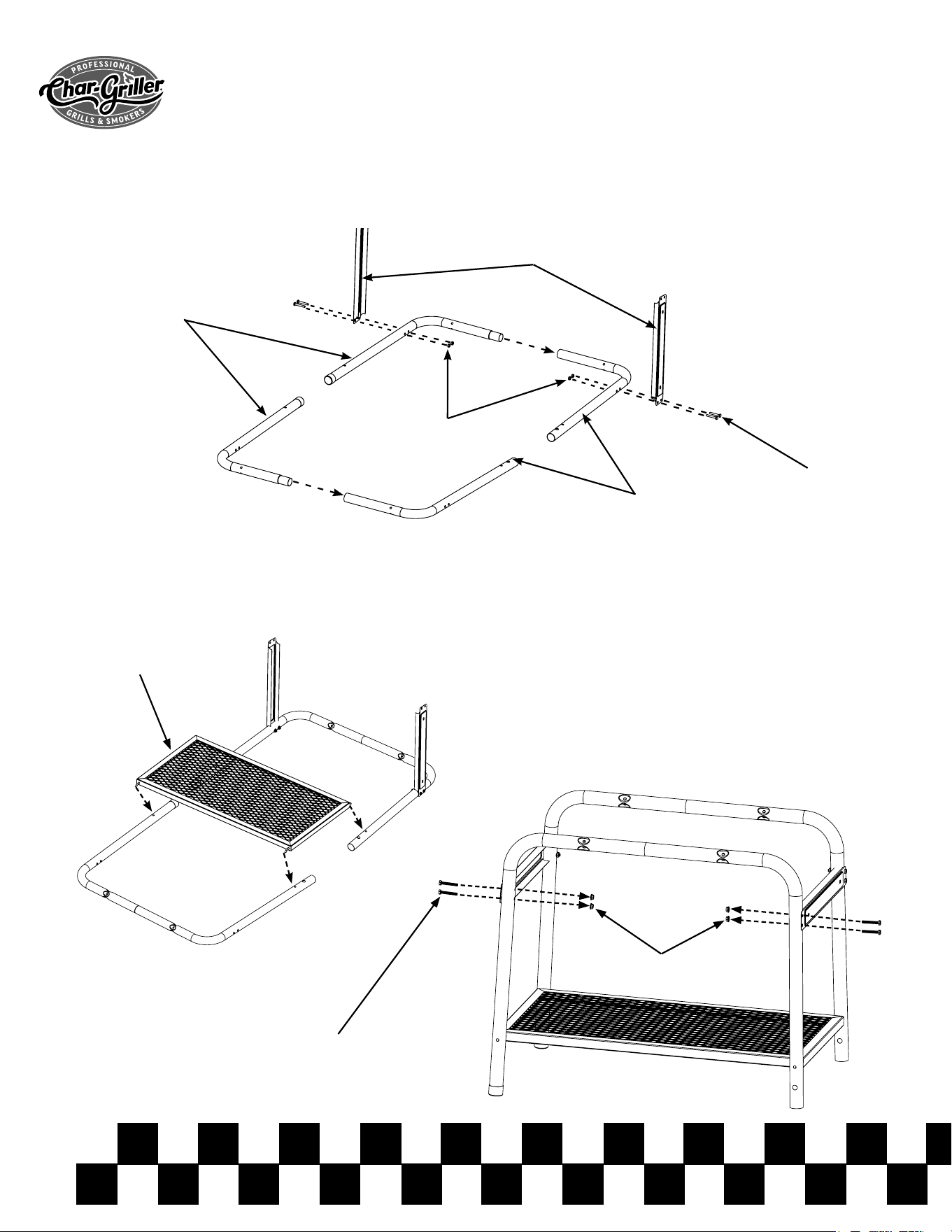 PROFESSIONAL
Char-Griller
GRILLS & SMOKERS