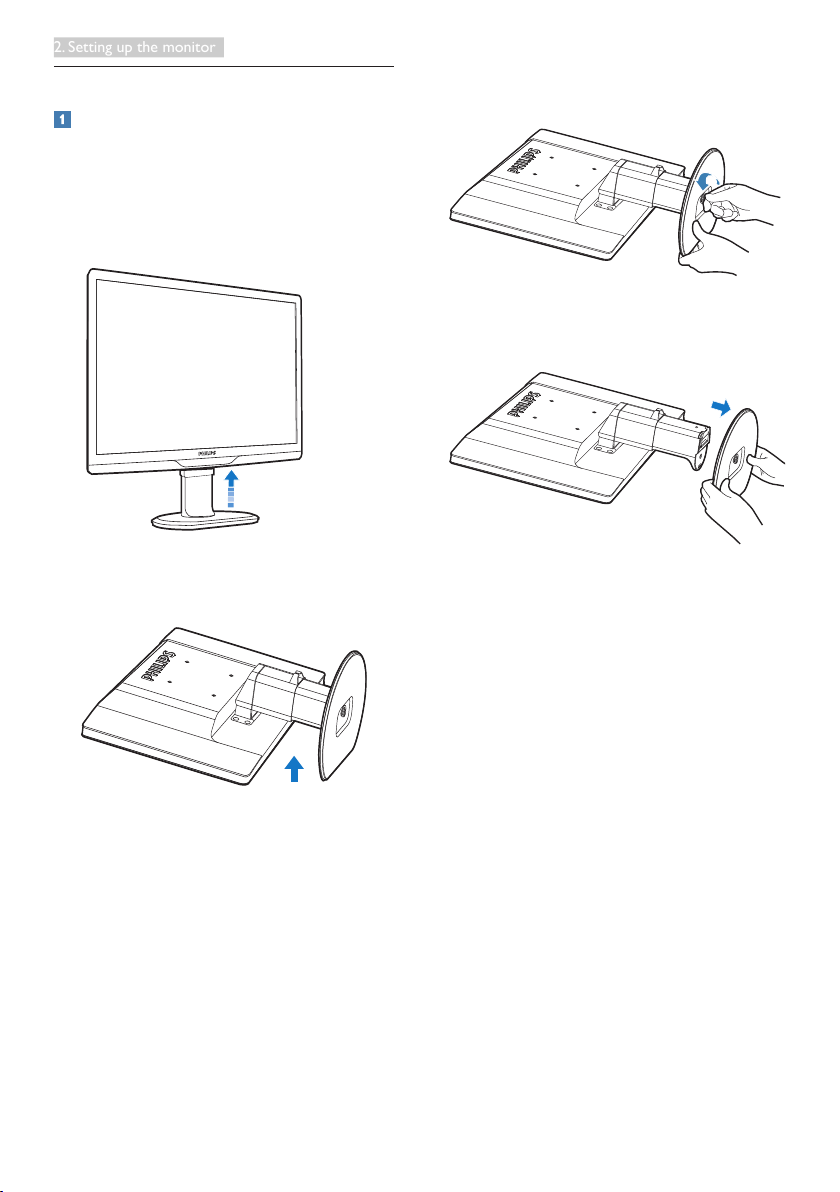 2. Setting up the monitor

1

PHILIPS

PHILIPS

PHILIPS

PHILIPS