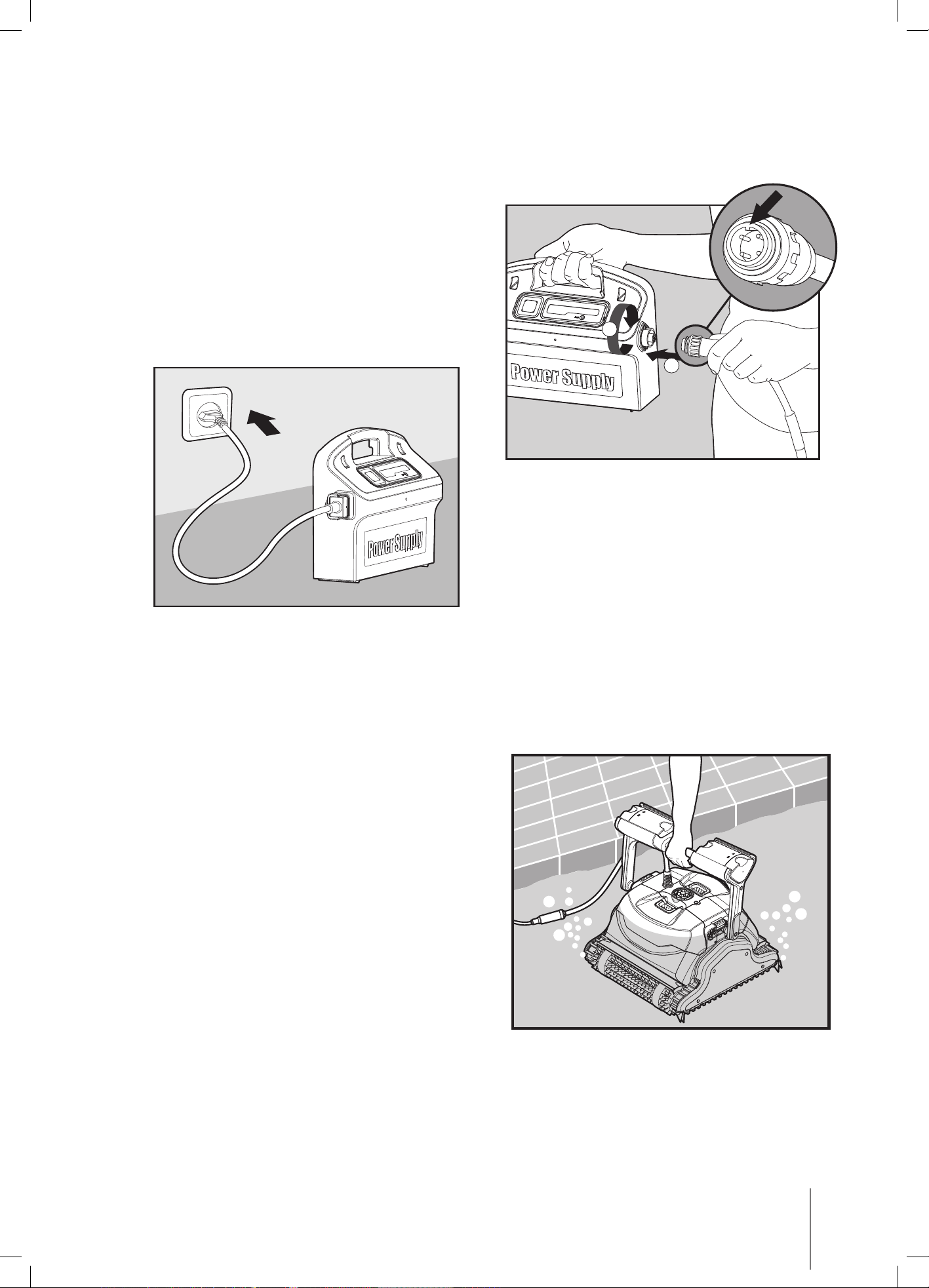 Power Supply

Power Supply