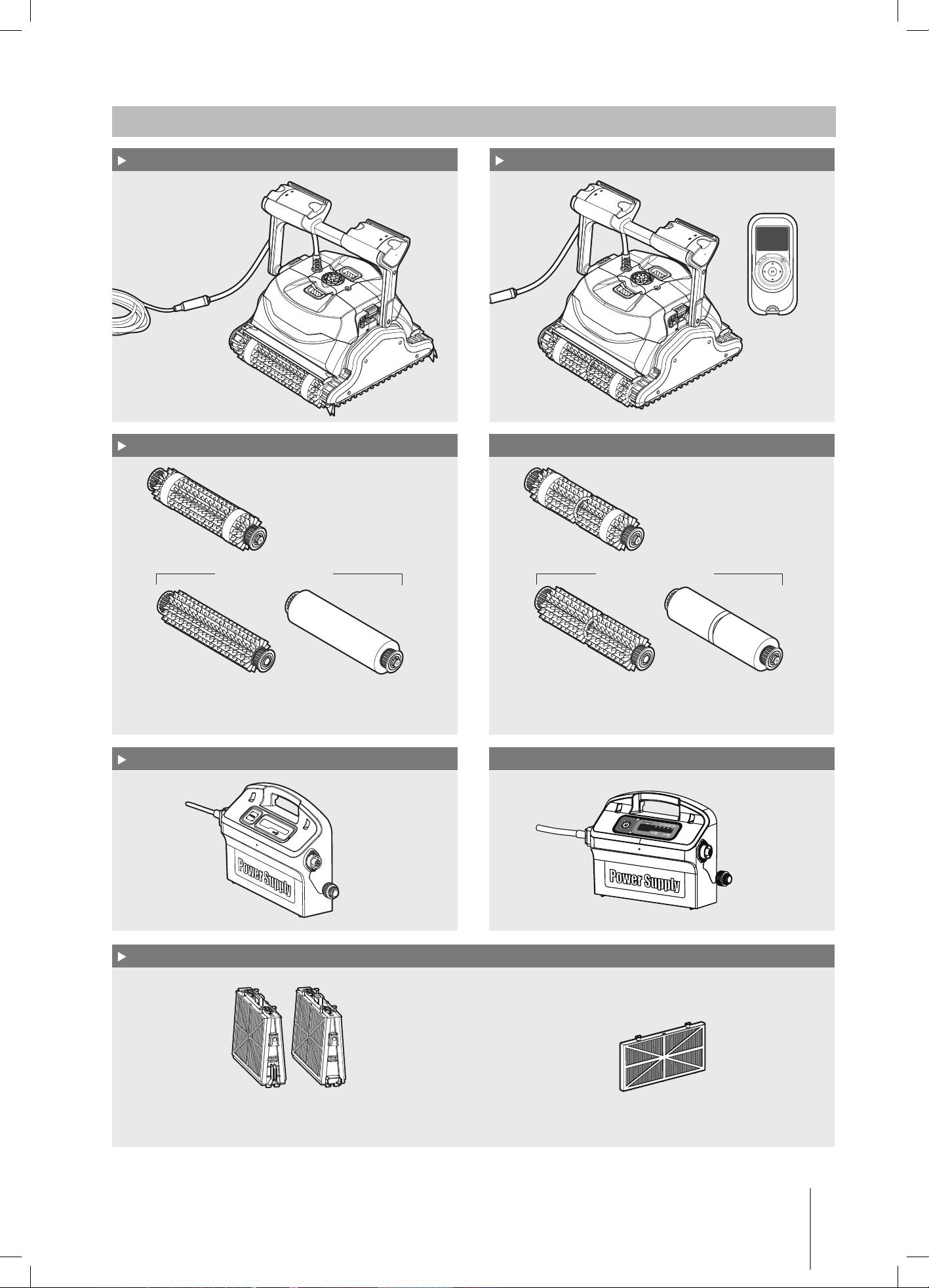 Power Supply

Power Supply