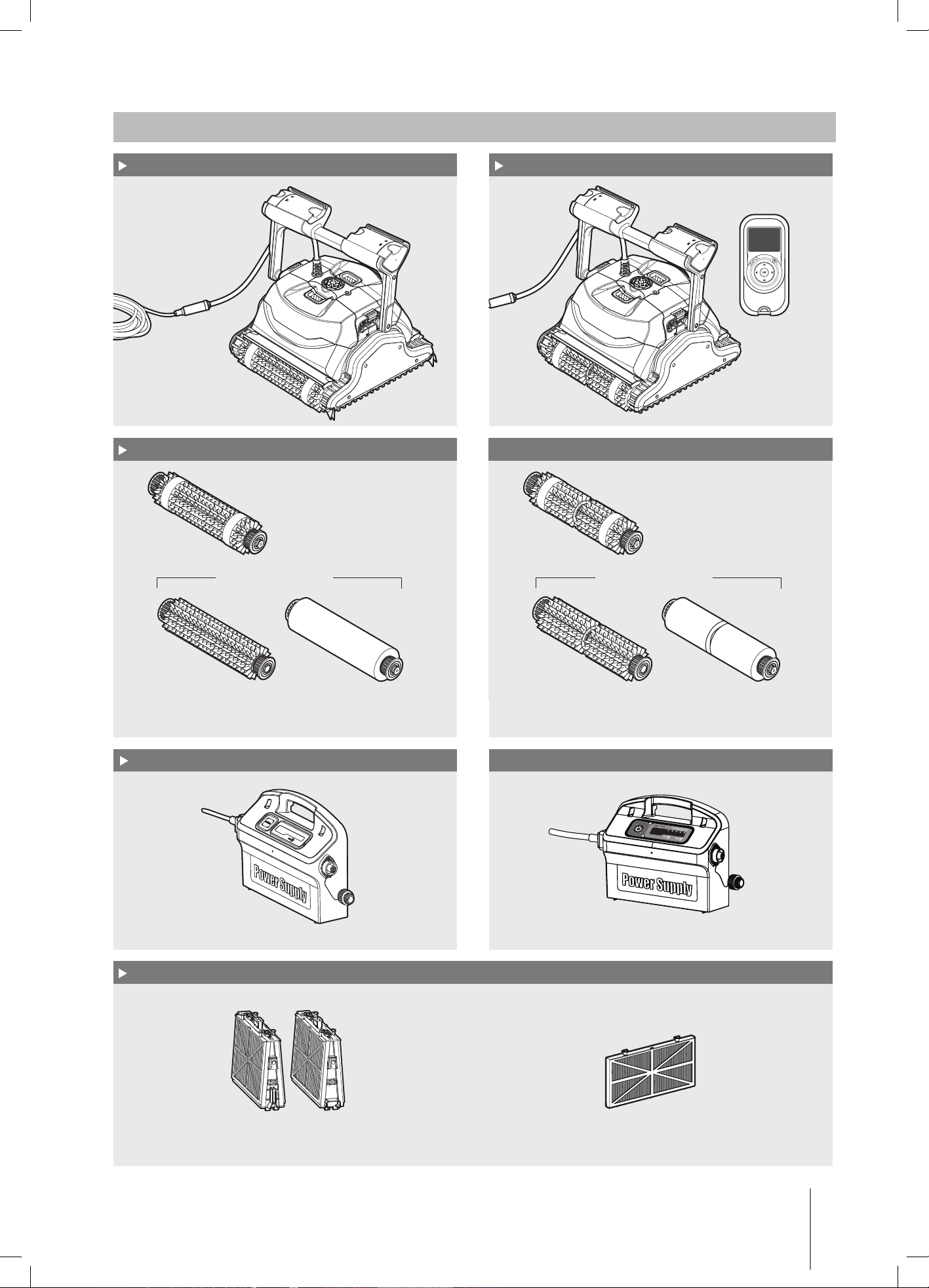 Power Supply

Power Supply