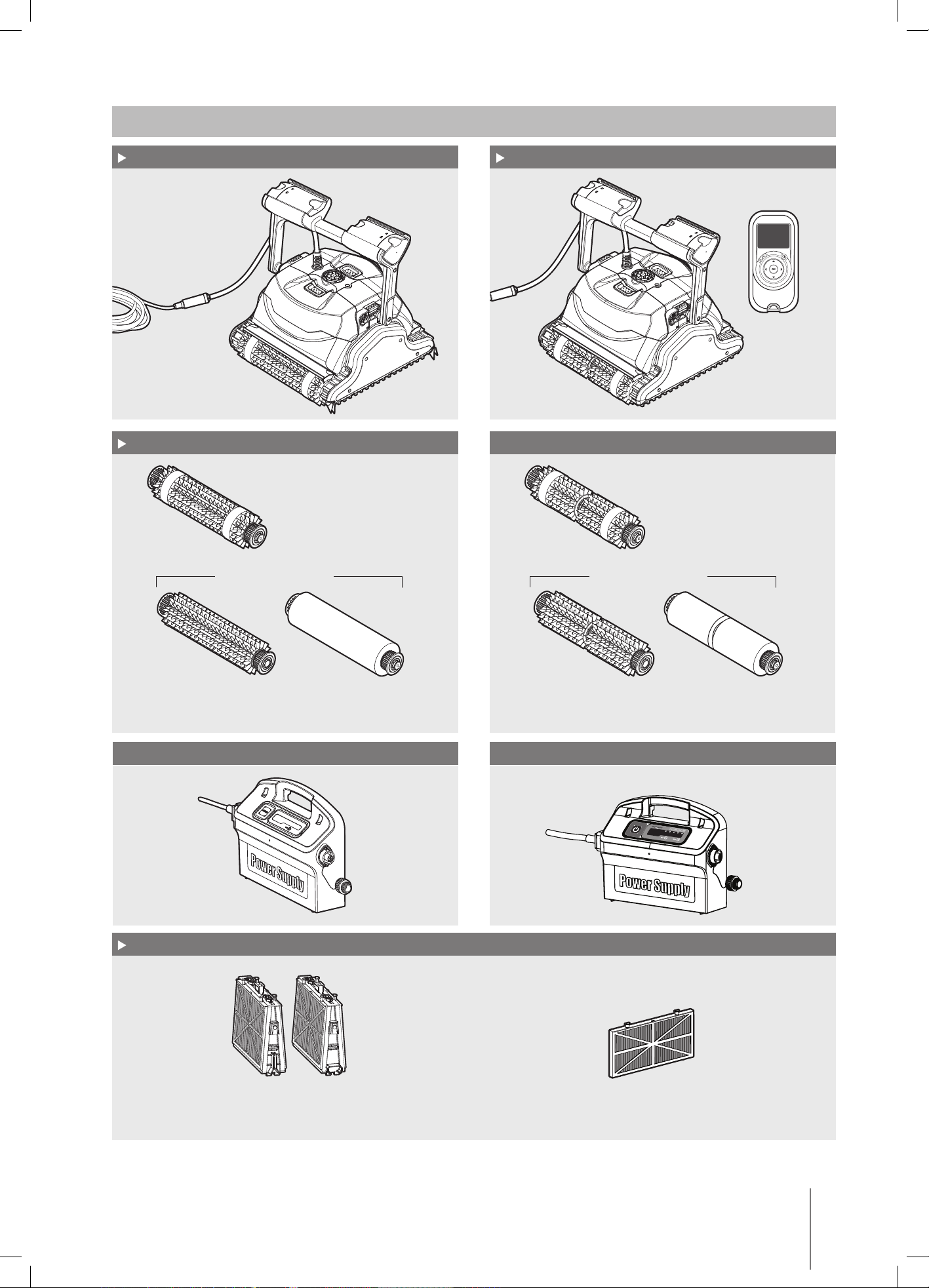 Power Supply

Power Supply