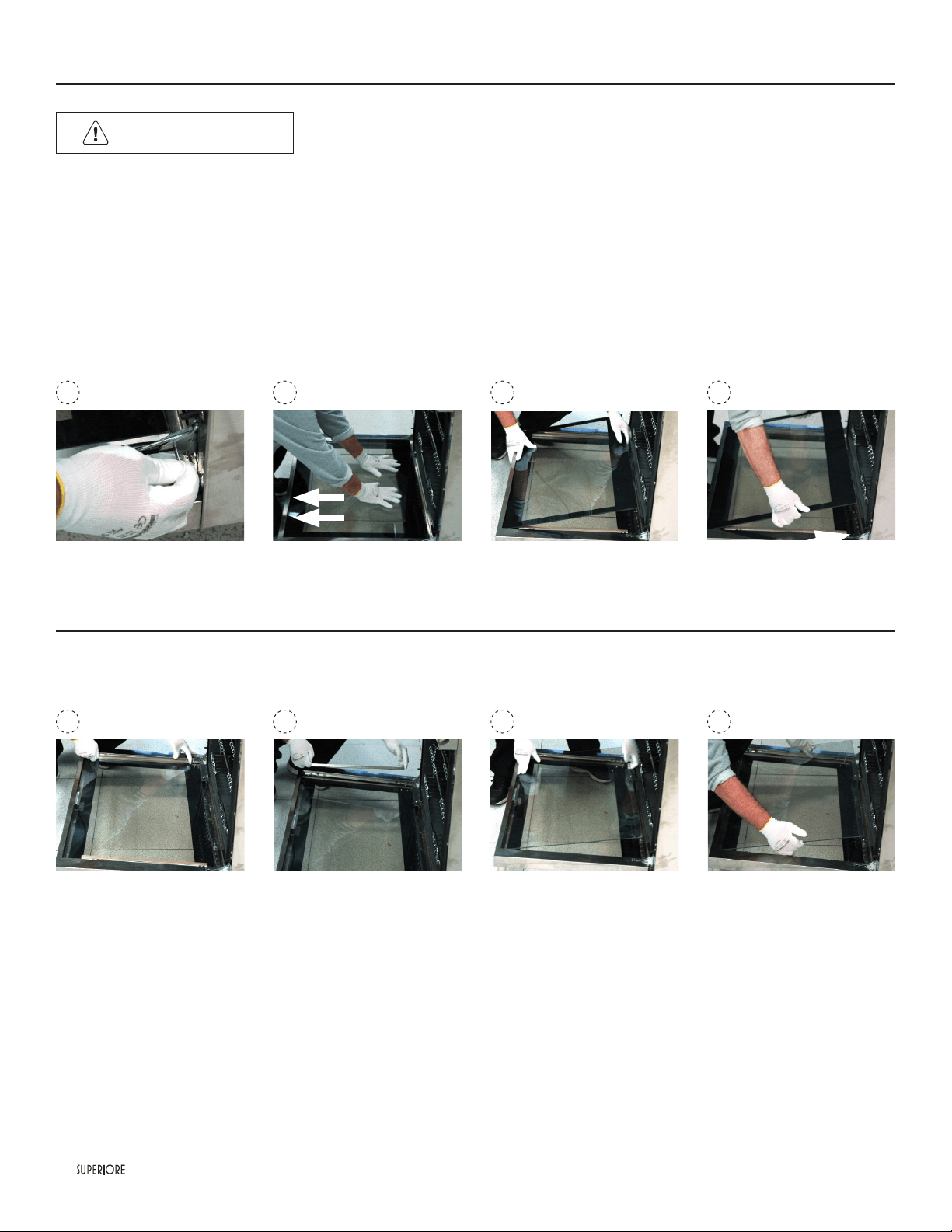 SUPERIORE