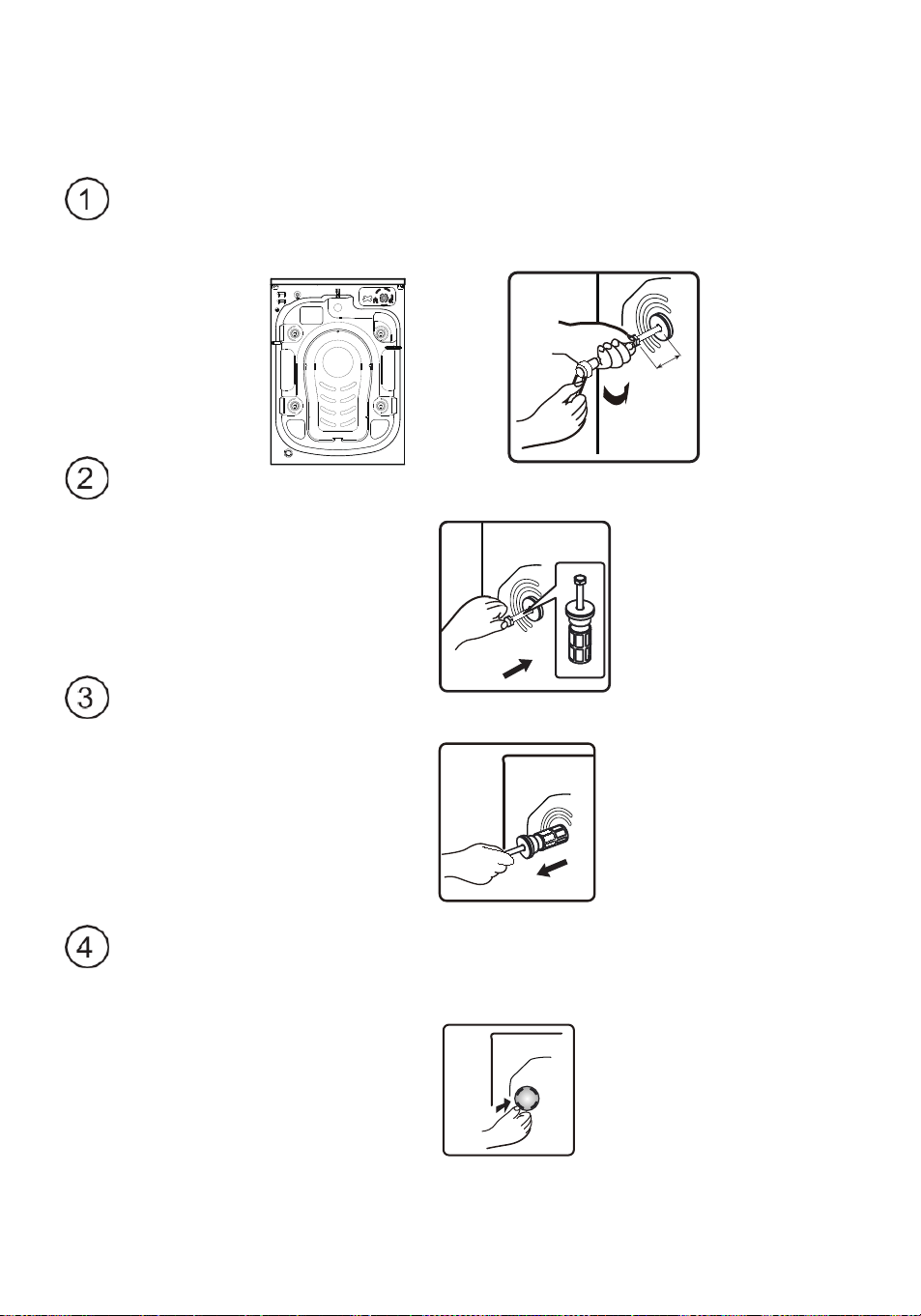 1

2

3

4