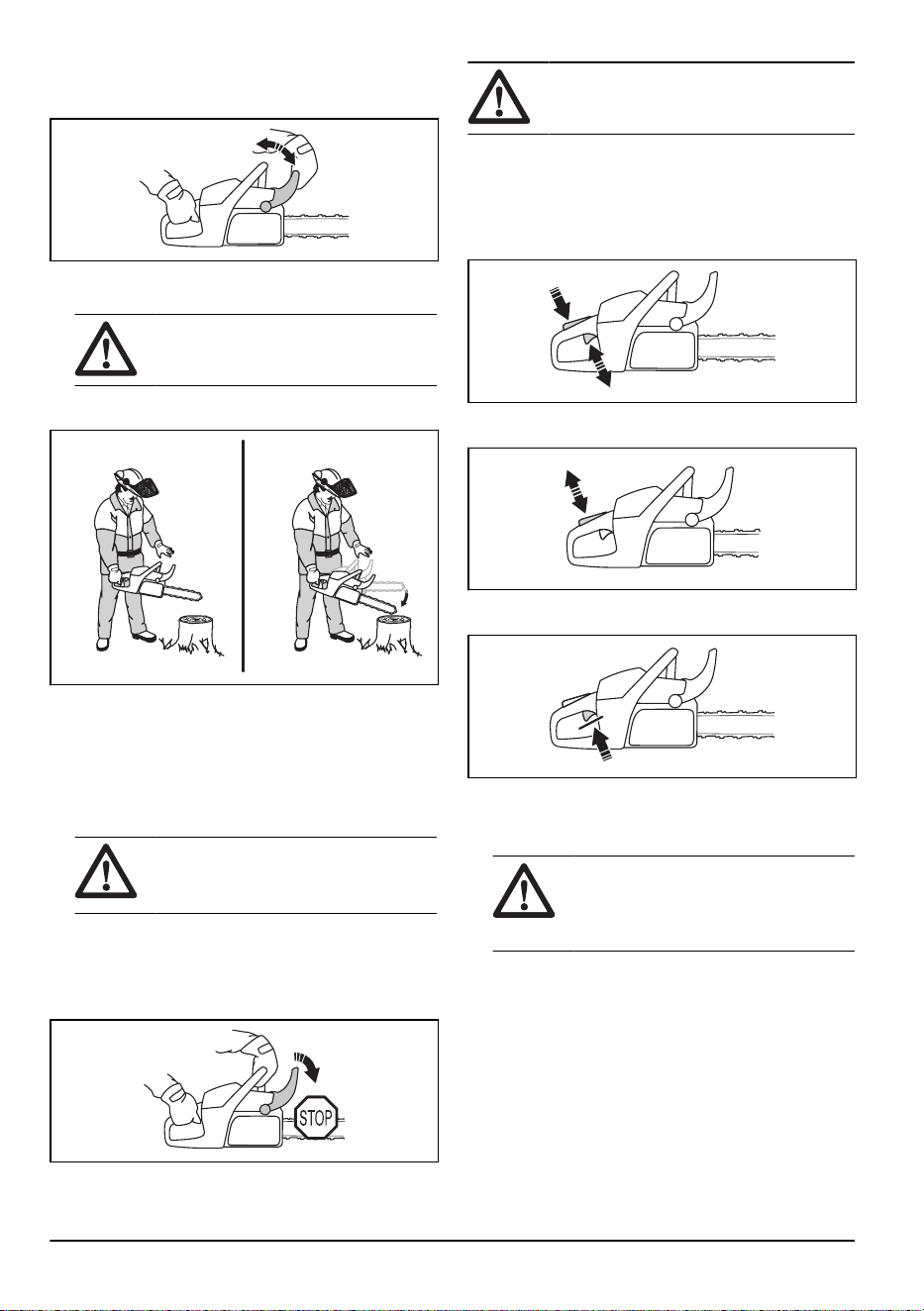 STOP