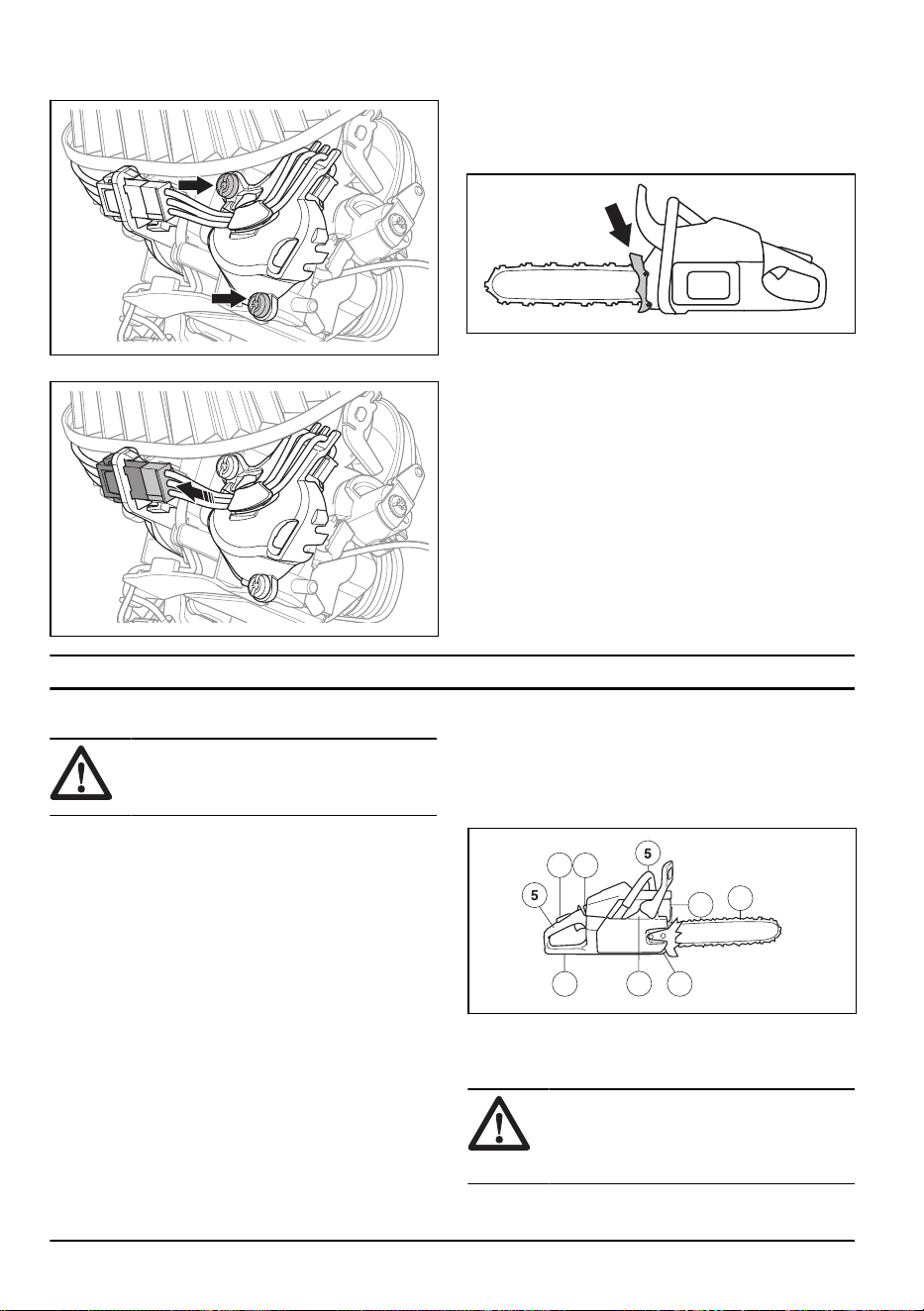 5

5