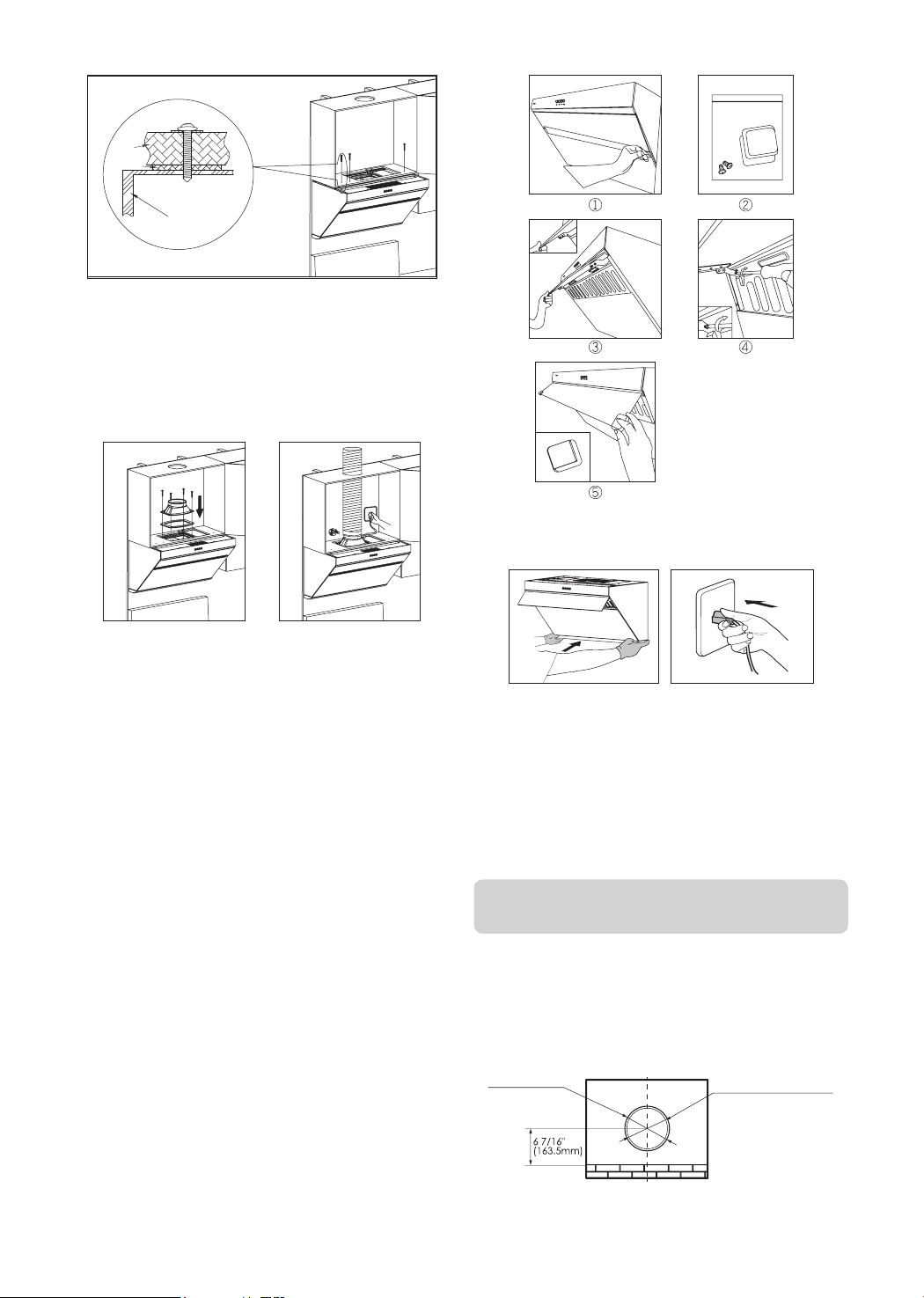 ①
②
③
④
⑤
6 7/16"
(163.5mm)