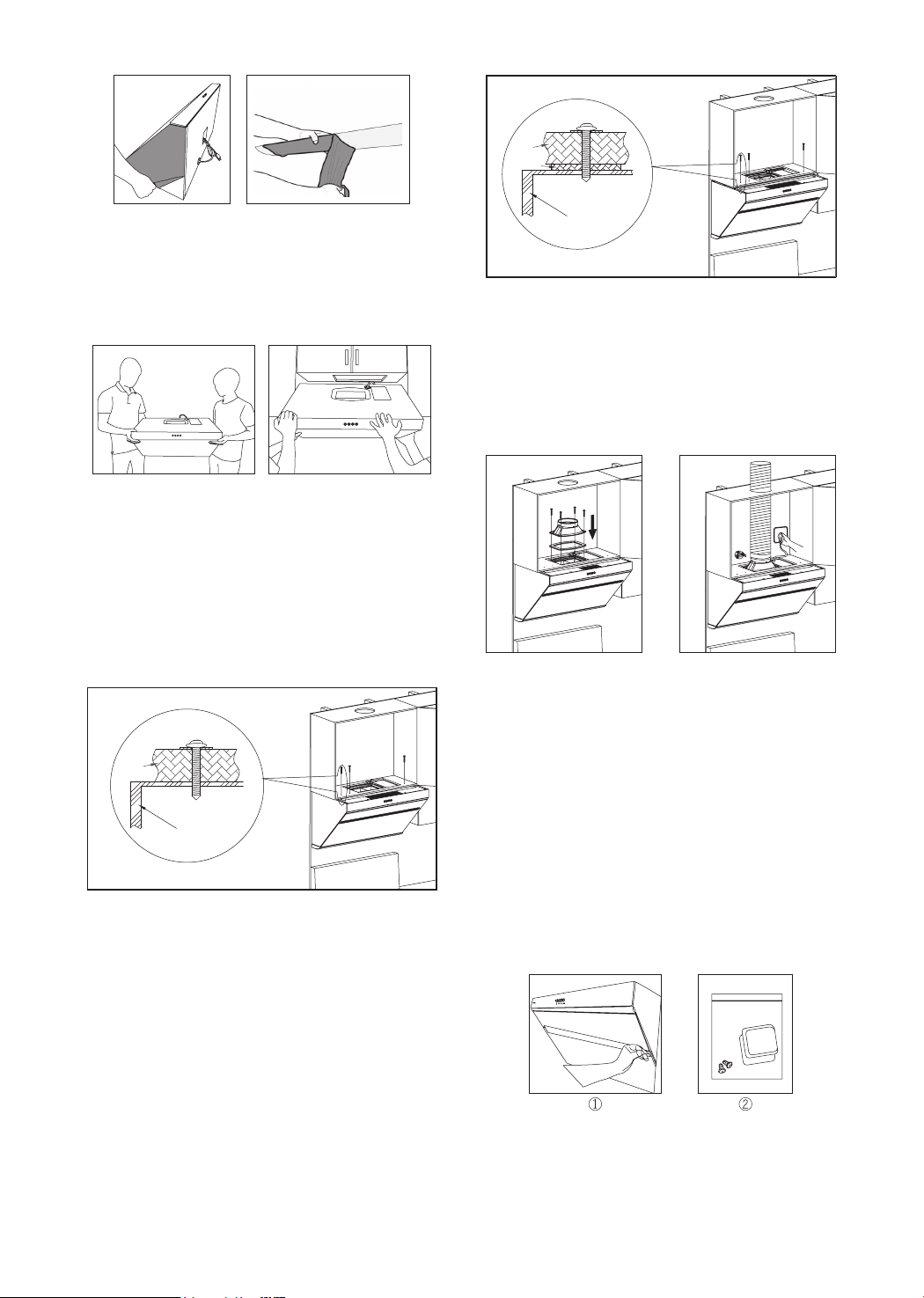 ①
②