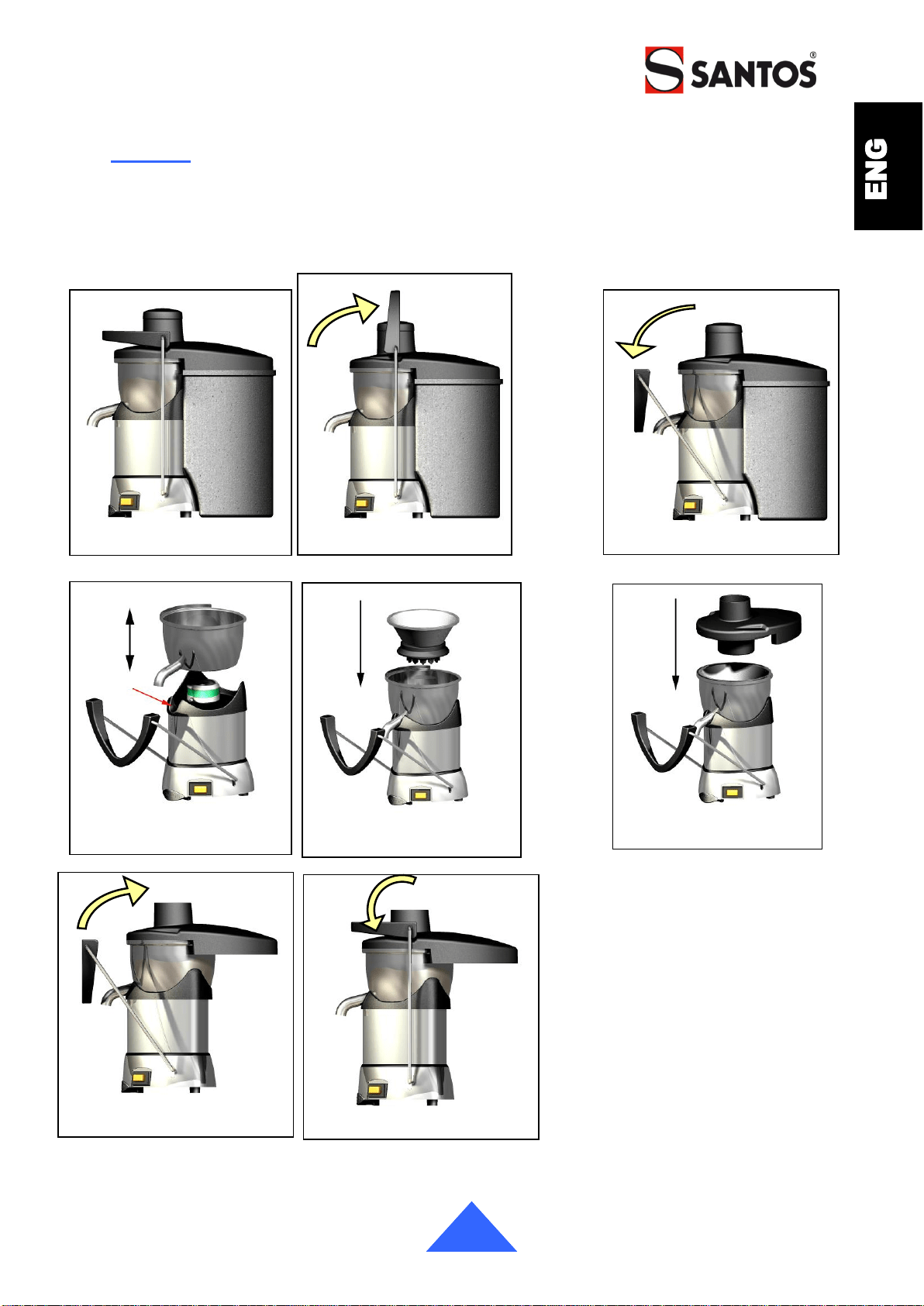 SANTOS®

ENG