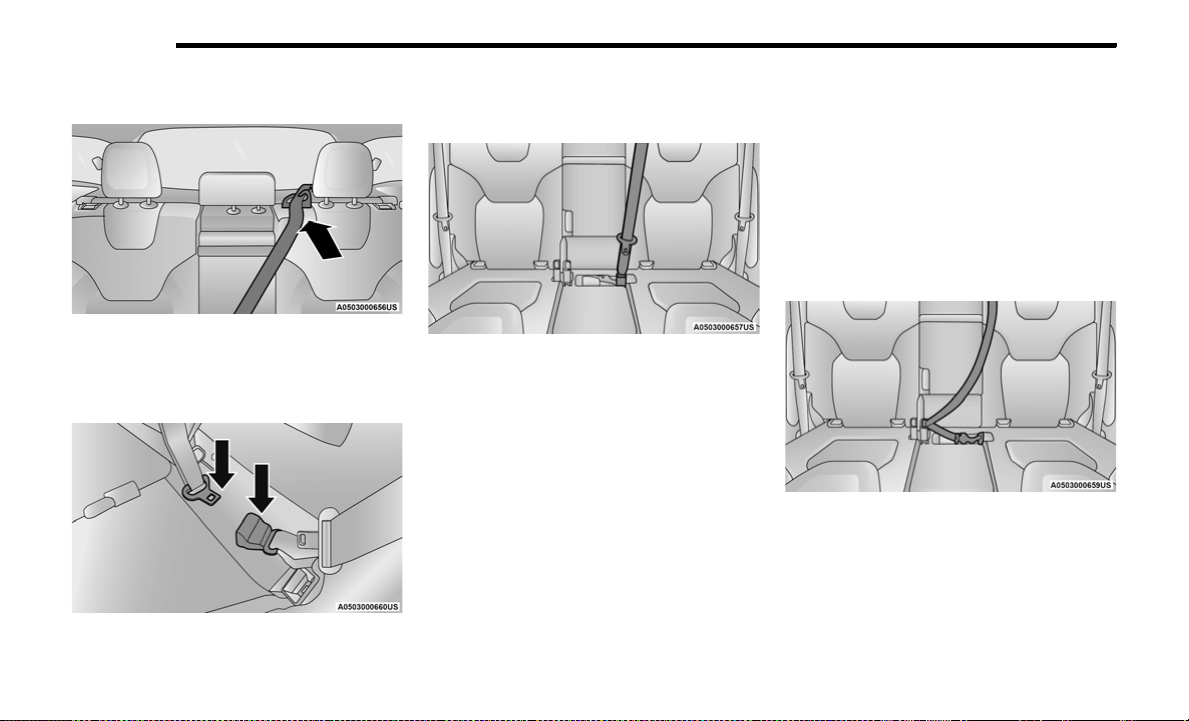 A0503000656US

A0503000660US

A0503000657US

A0503000659US