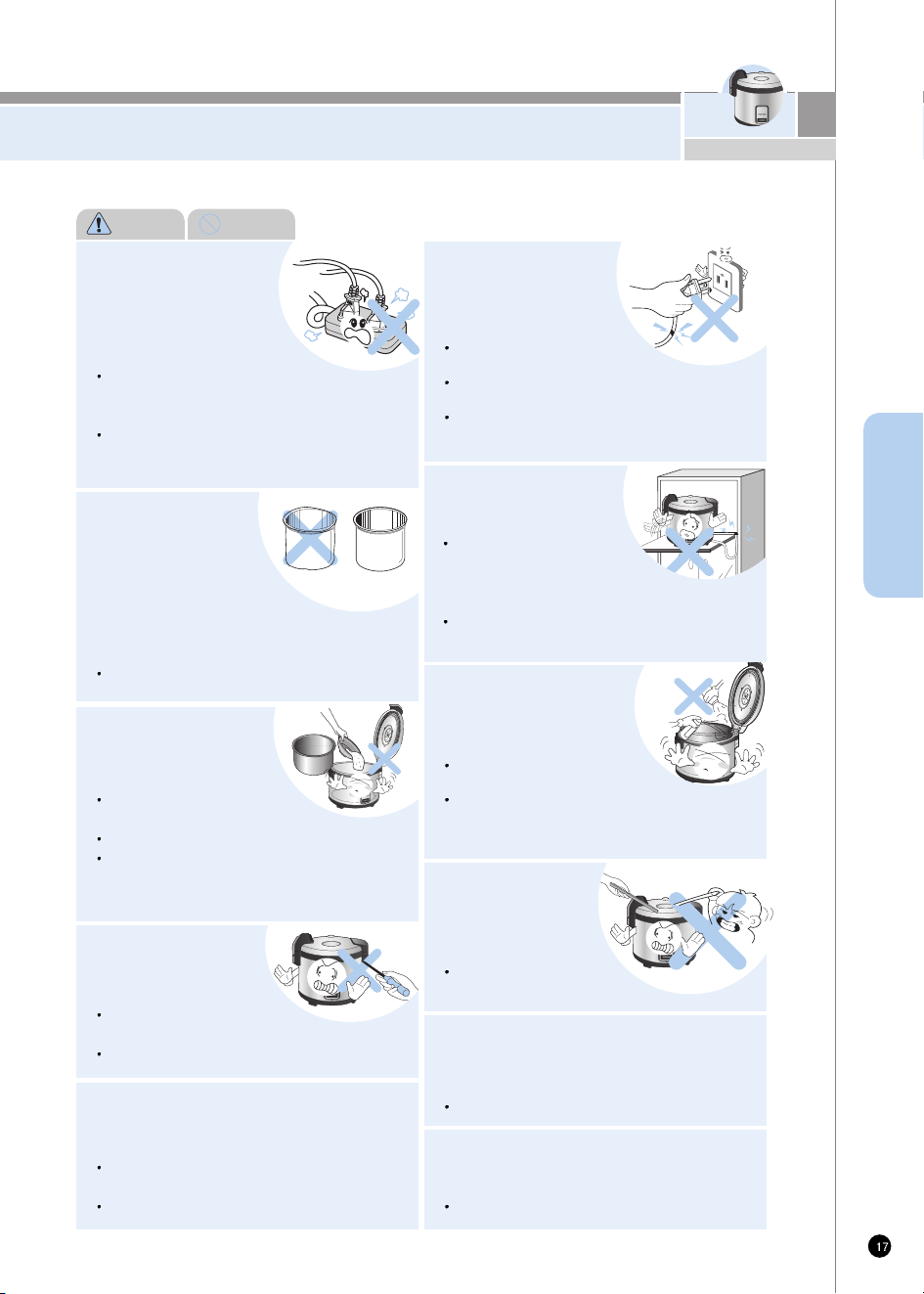 17