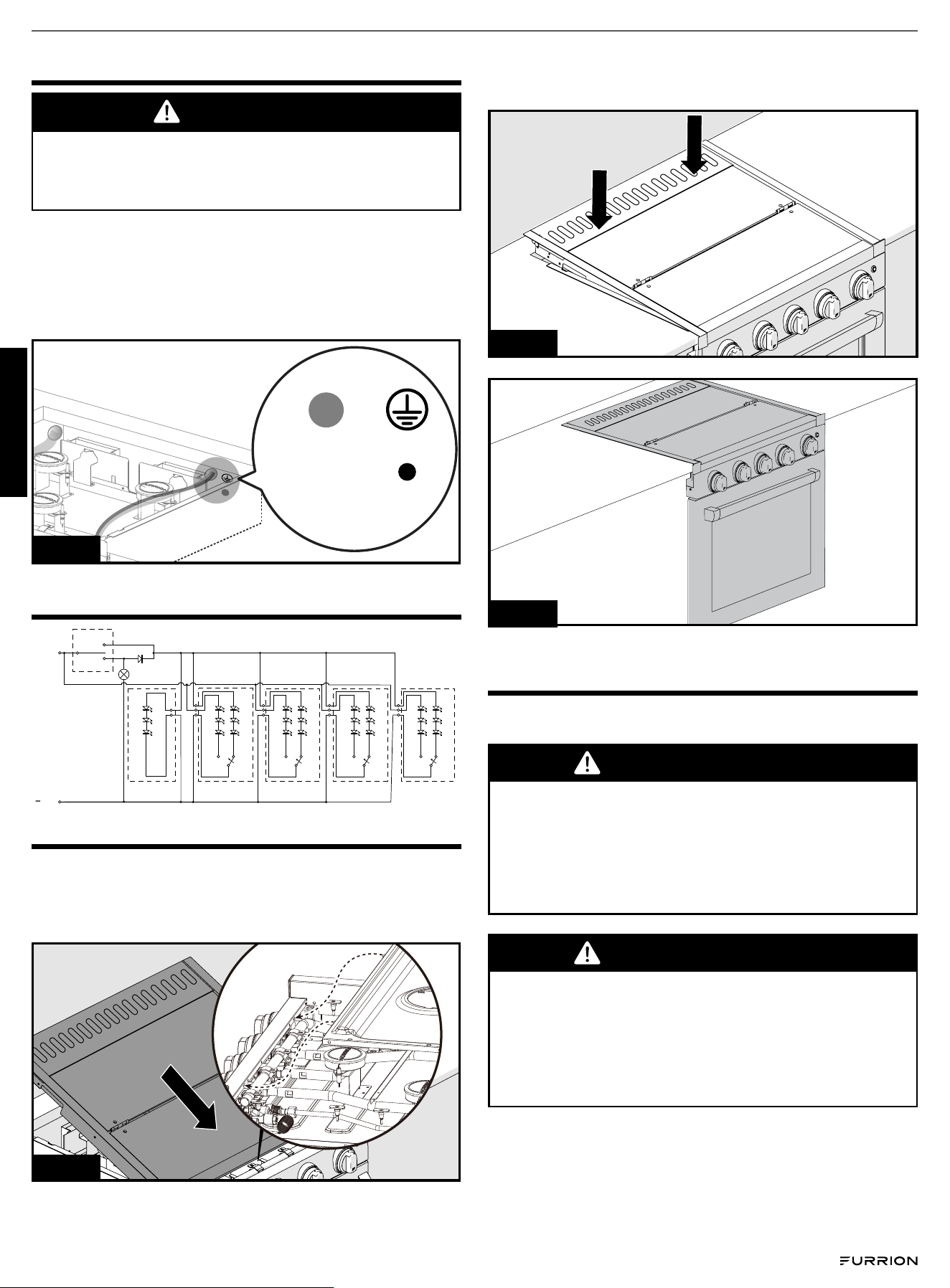 FURRION