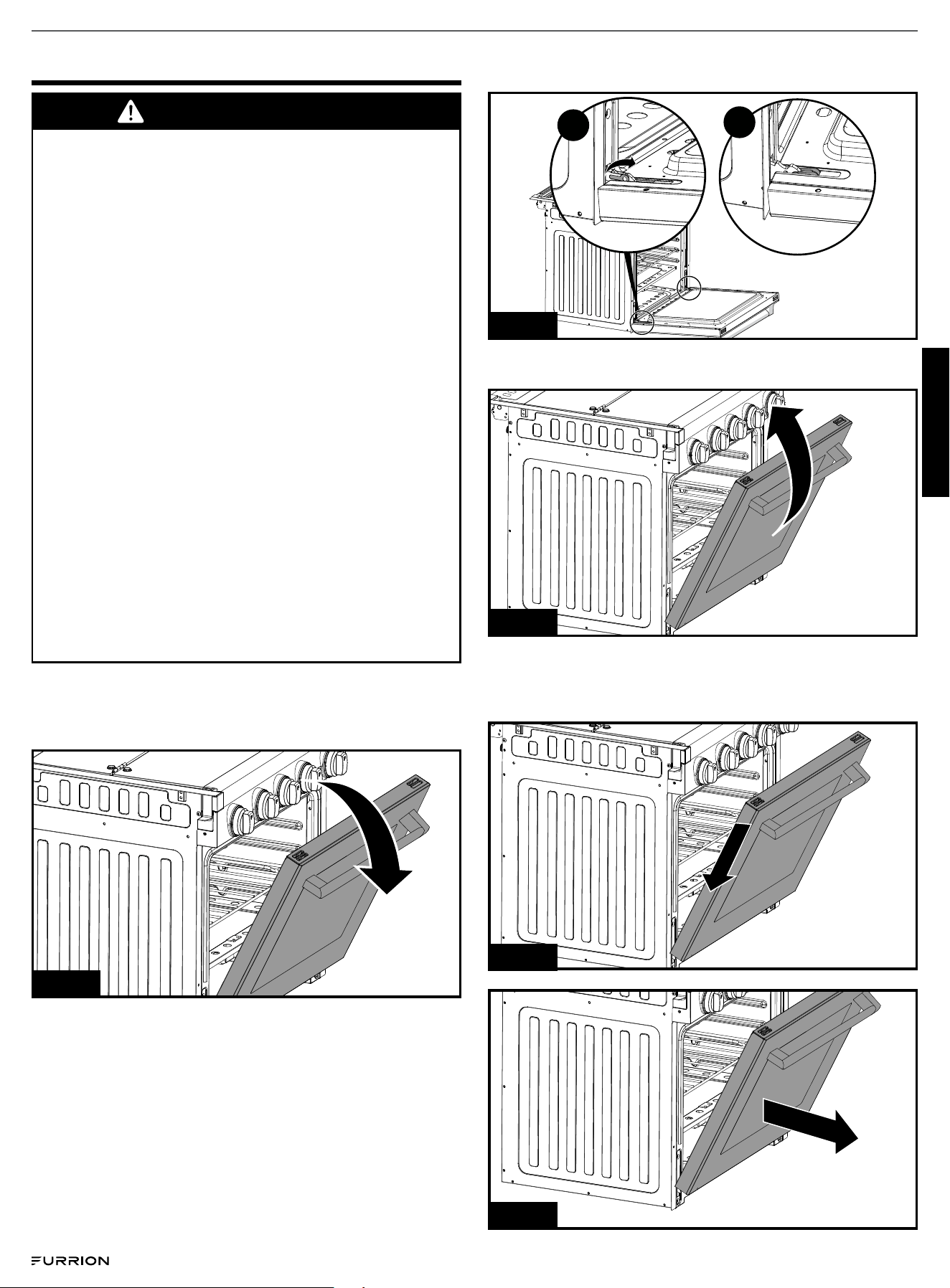 FURRION