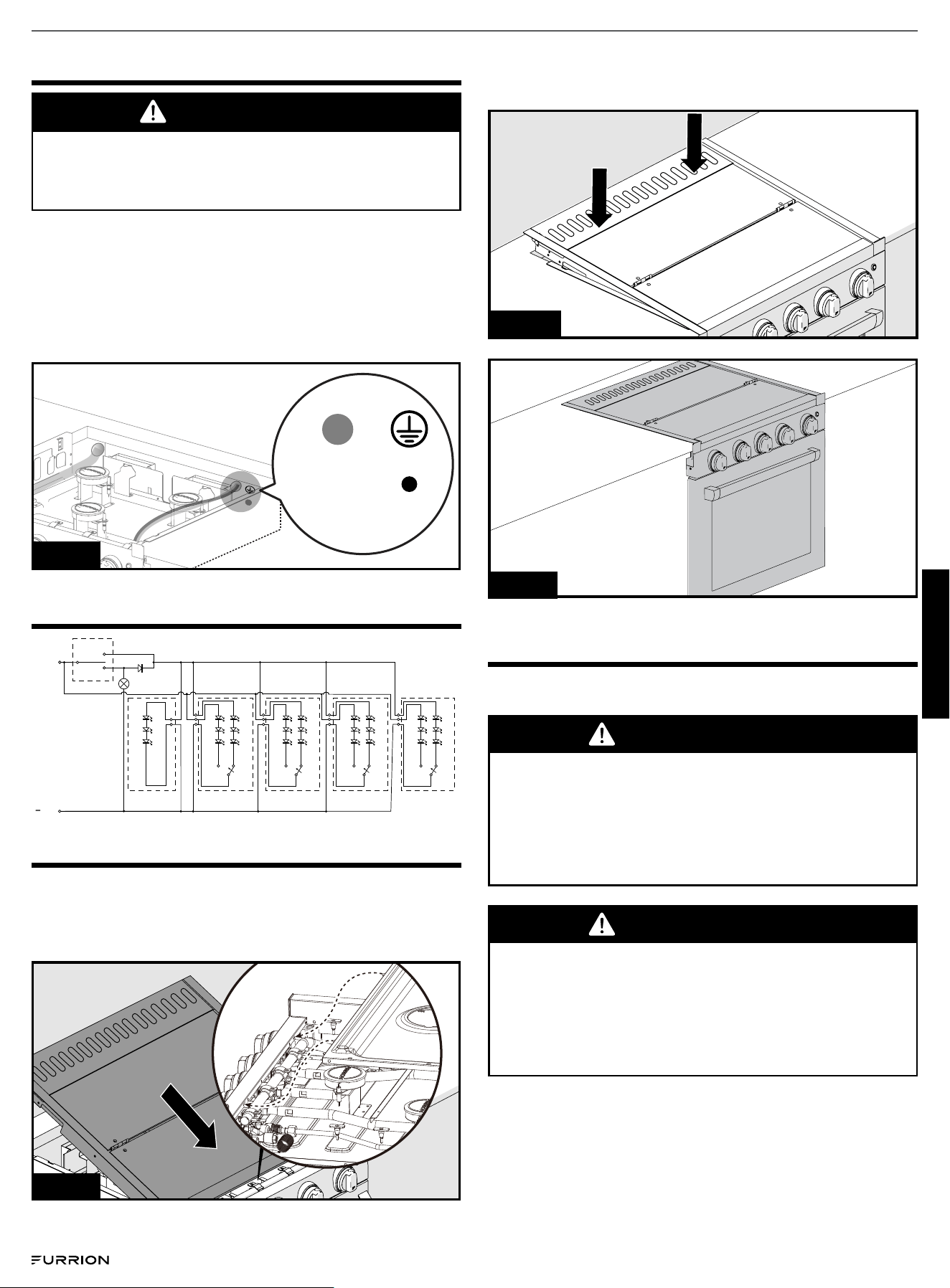 FURRION