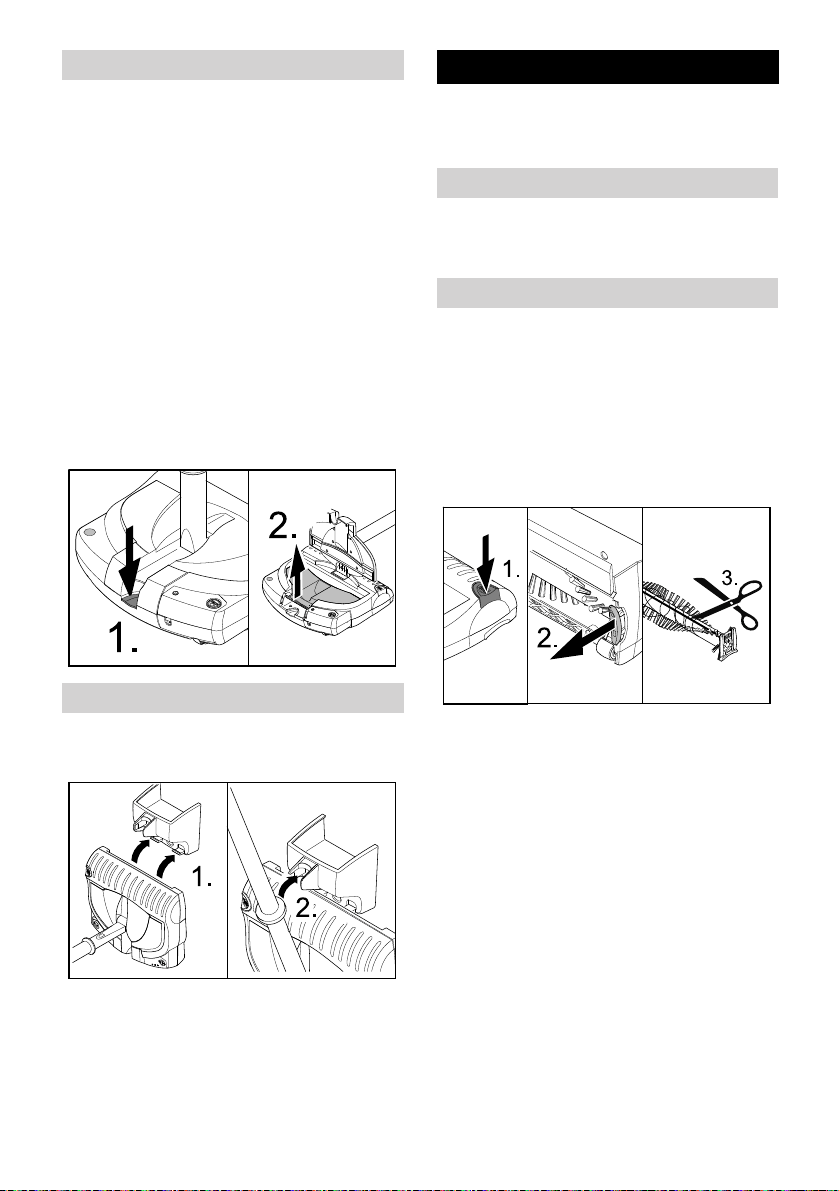 1.

2.

1.

2.

1.

2.

3.