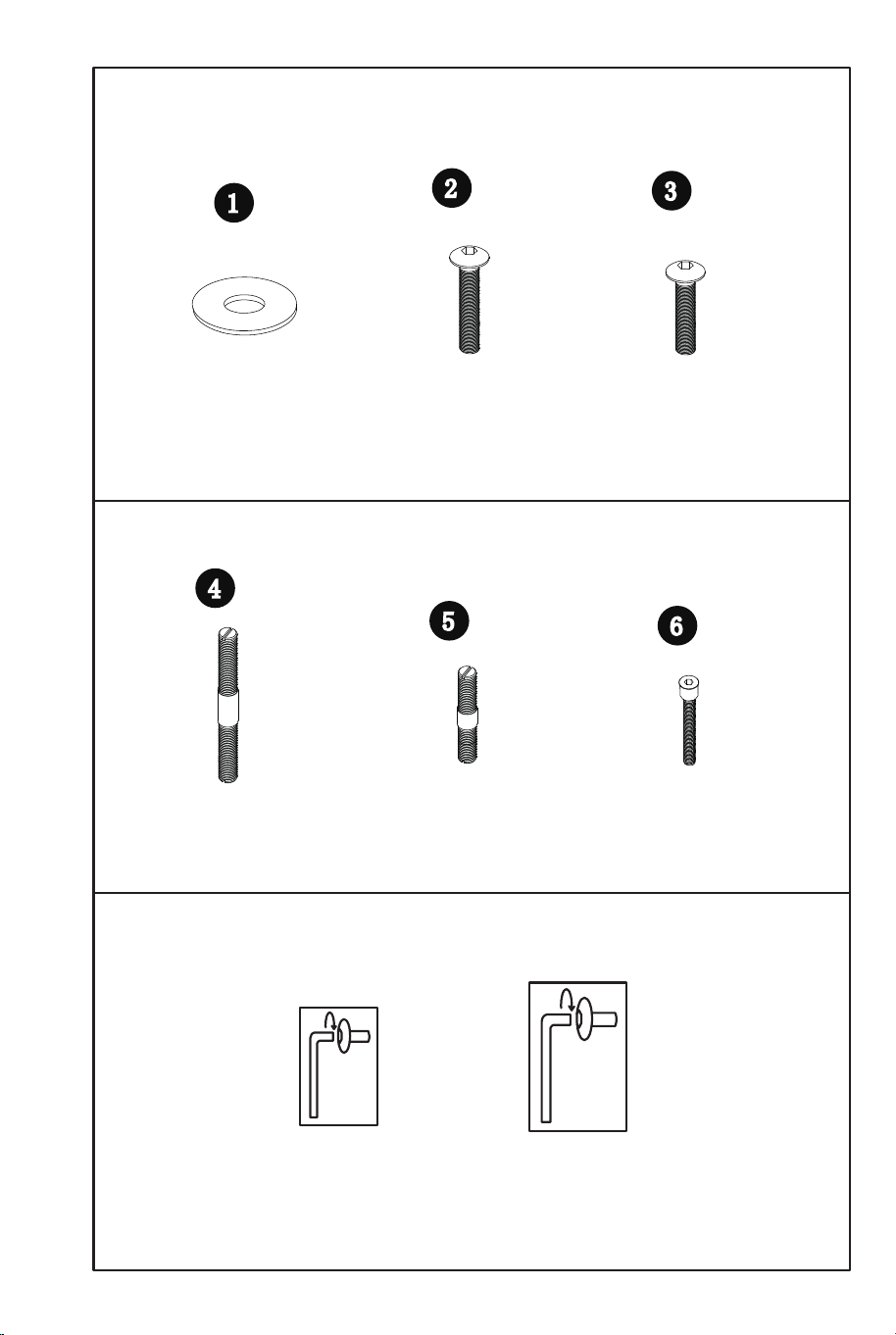 1

2

3

4

5

6