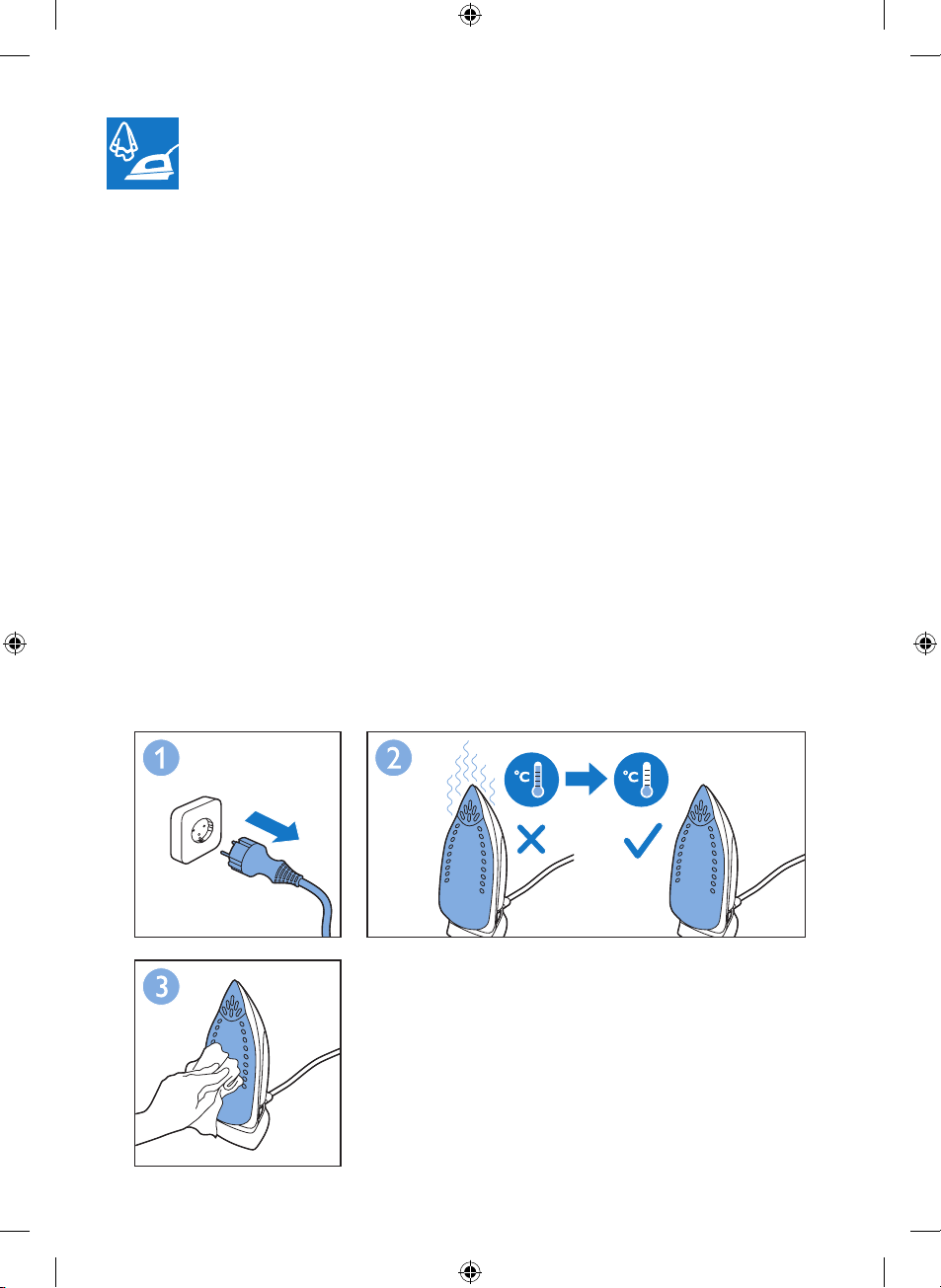 1

2

°C

°C

3