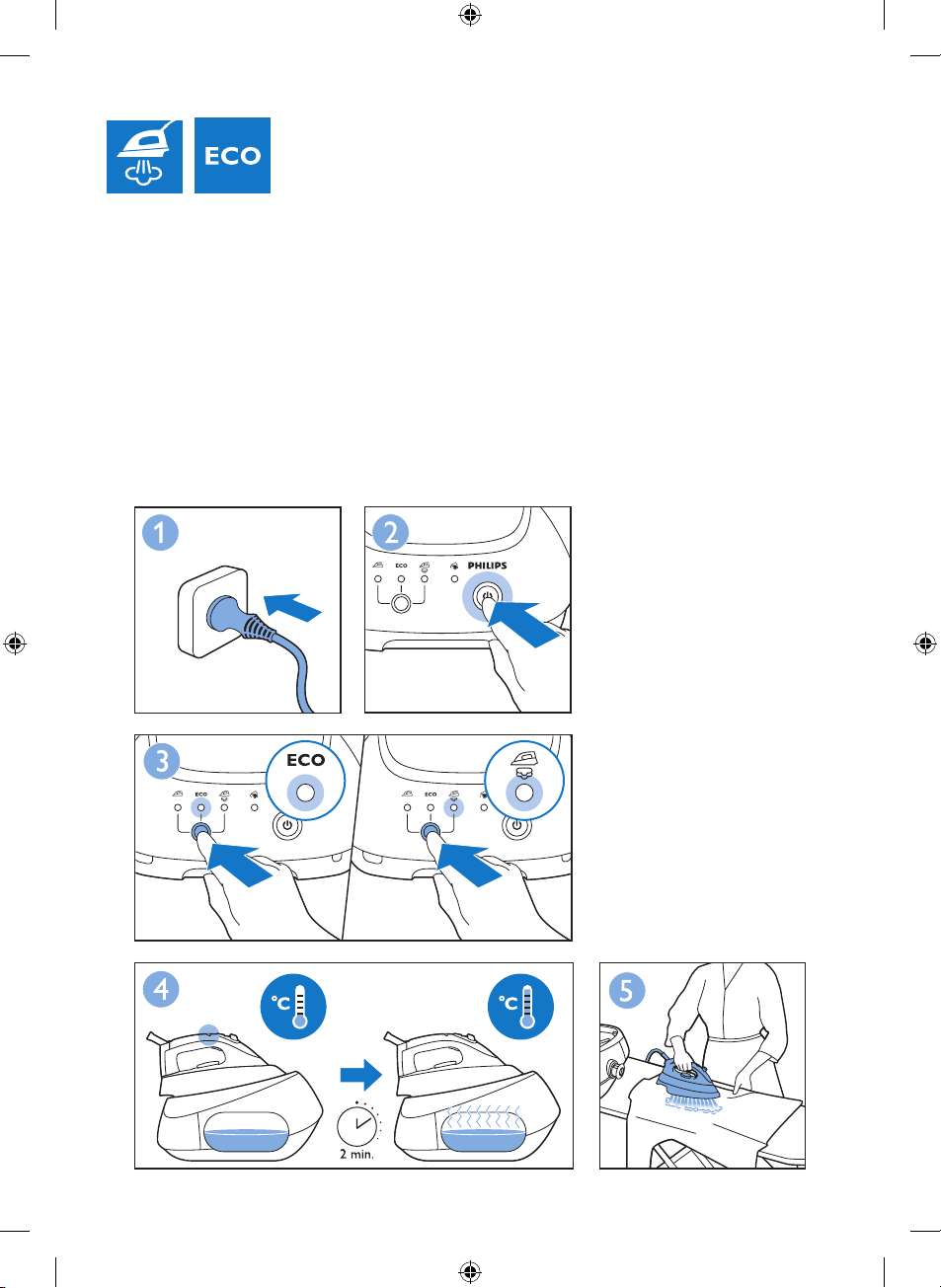 ECO

1

2

ECO

PHILIPS

3

ECO

ECO

ECO

4

°C

°C

2 min.

5