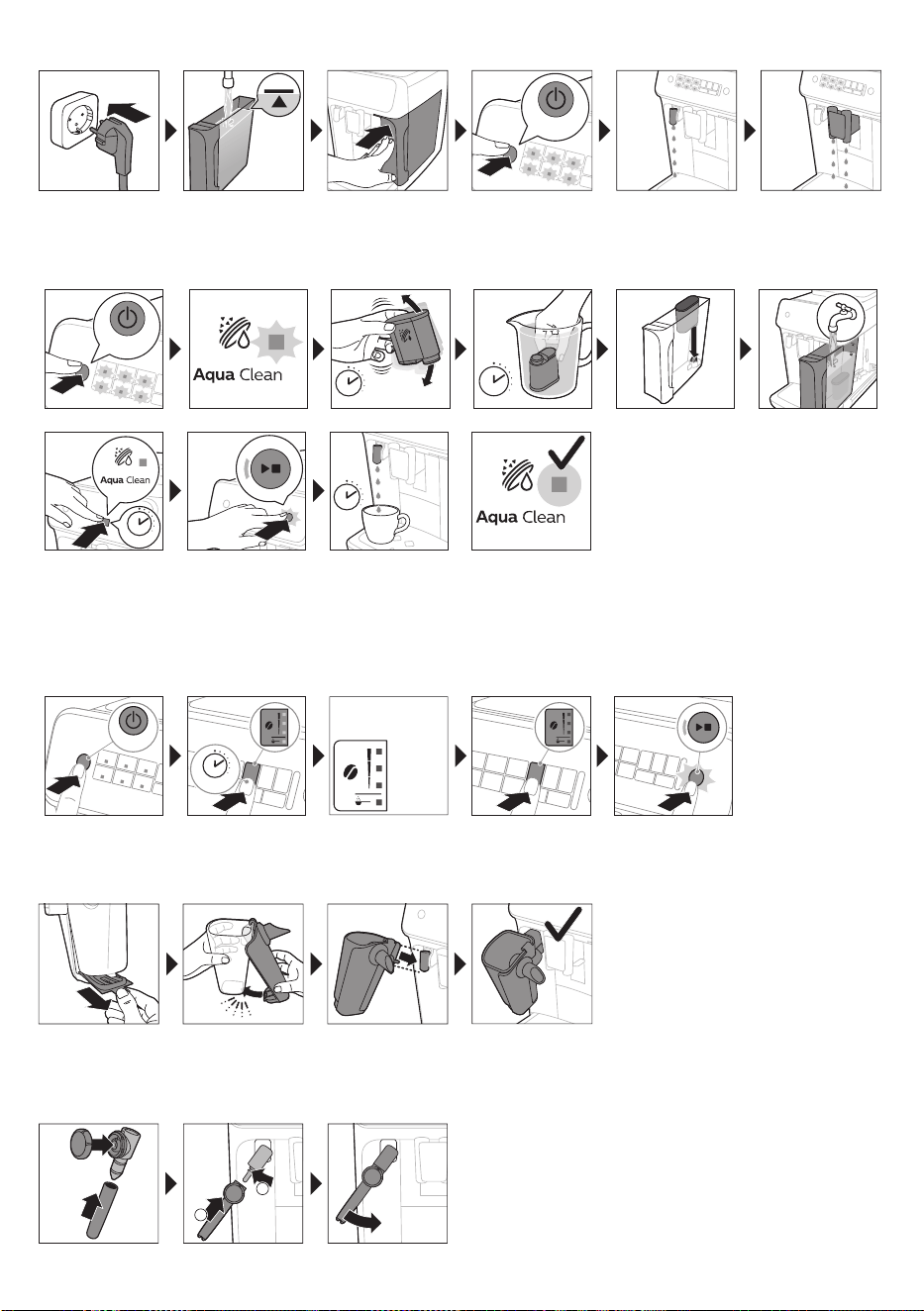 Aqua Clean

Aqua Clean

Aqua Clean