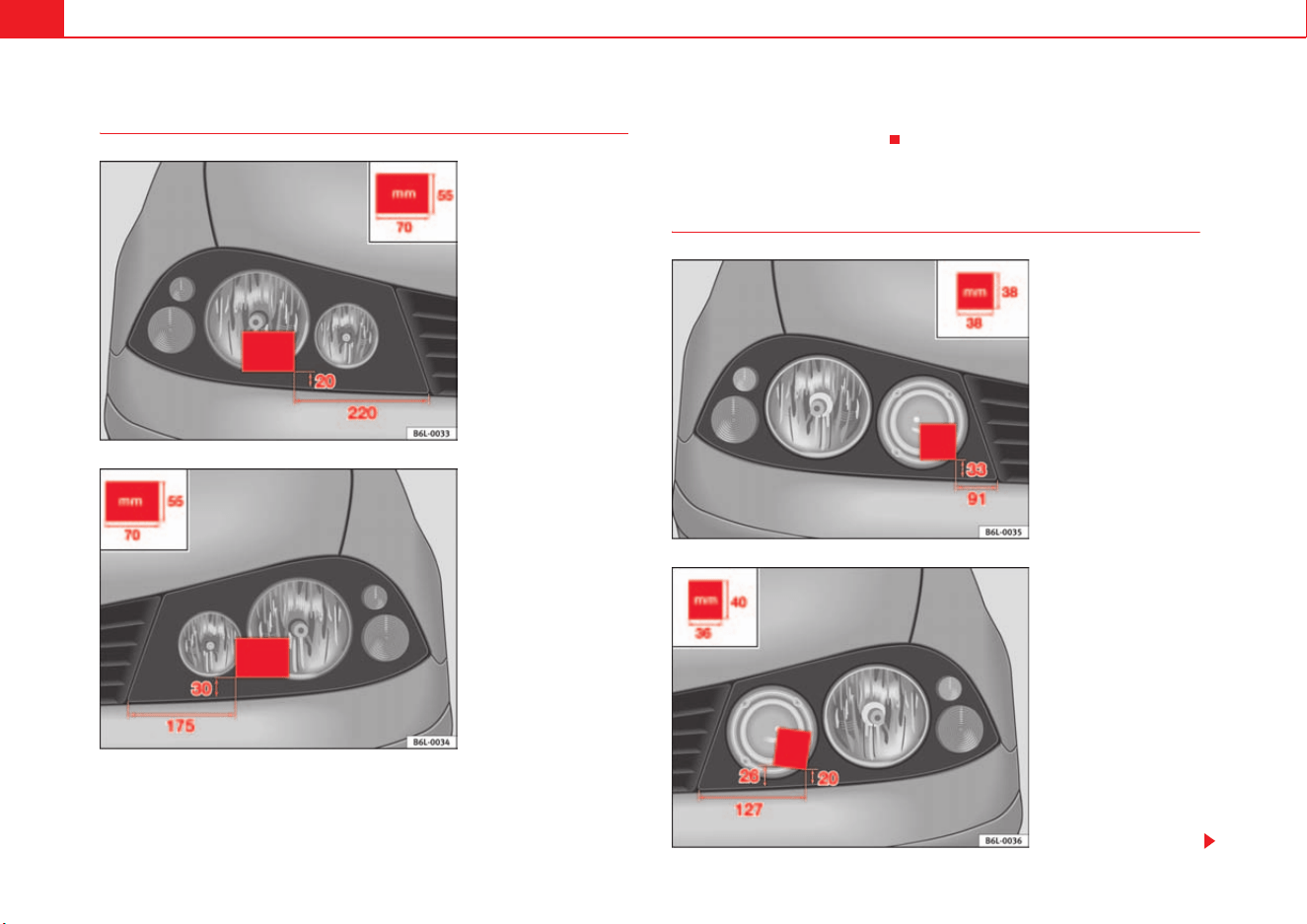 mm
55
70
20
220
B6L-0033

mm
55
70
30
175
B6L-0034

mm
38
38
33
91
B6L-0035

mm
40
36
26
20
127
B6L-0036