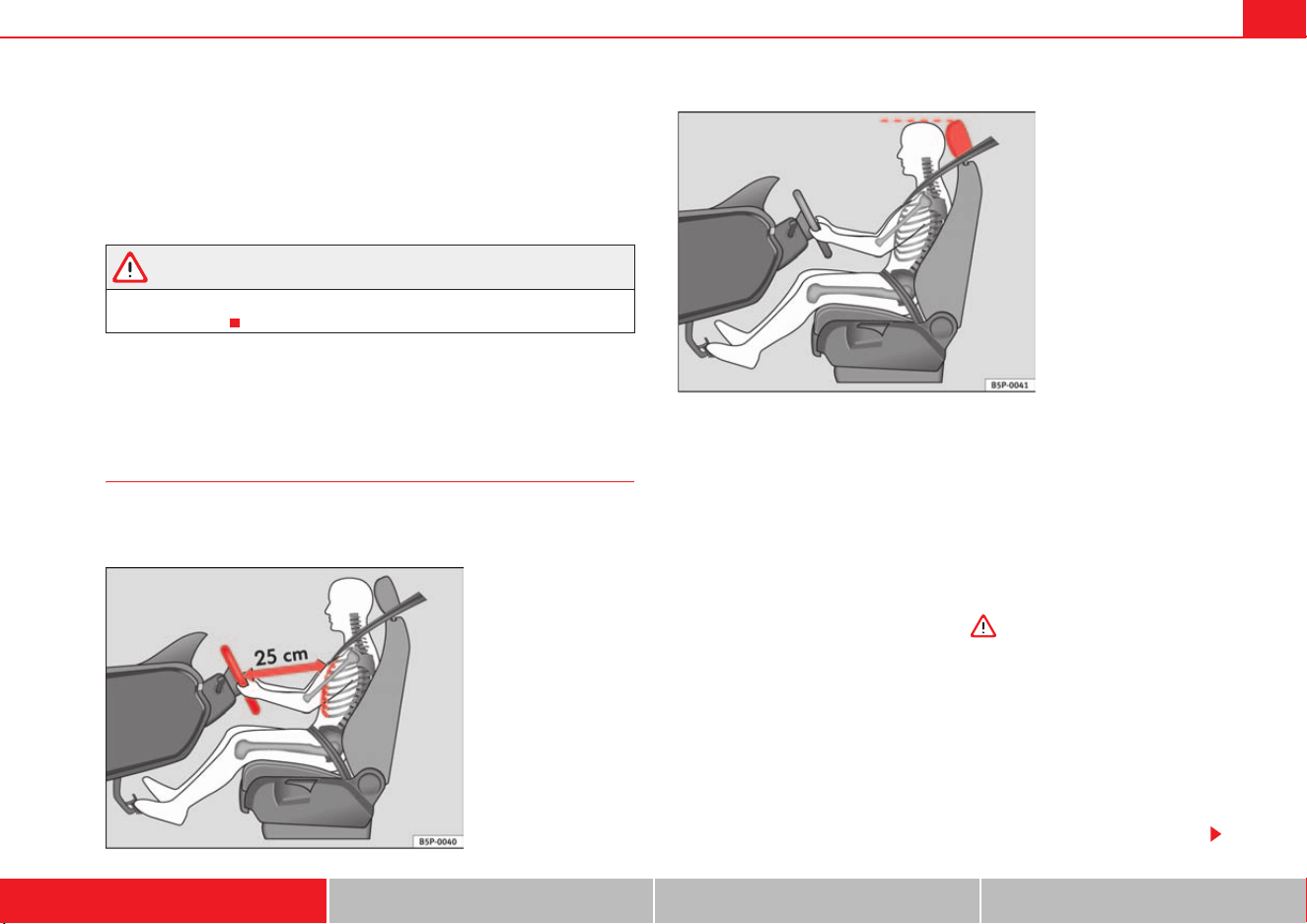 25 cm

B5P-0040

B5P-0041