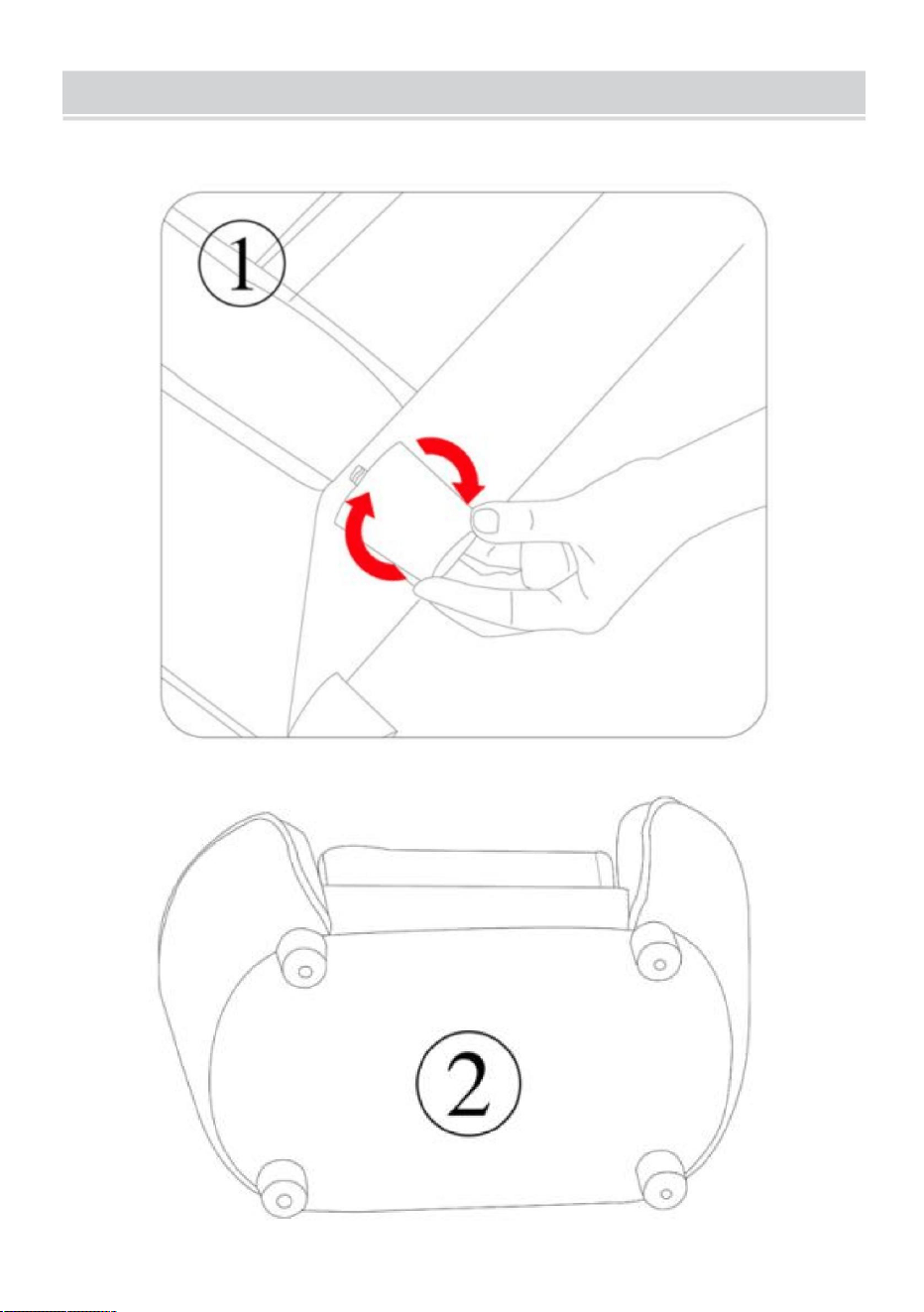 1

2