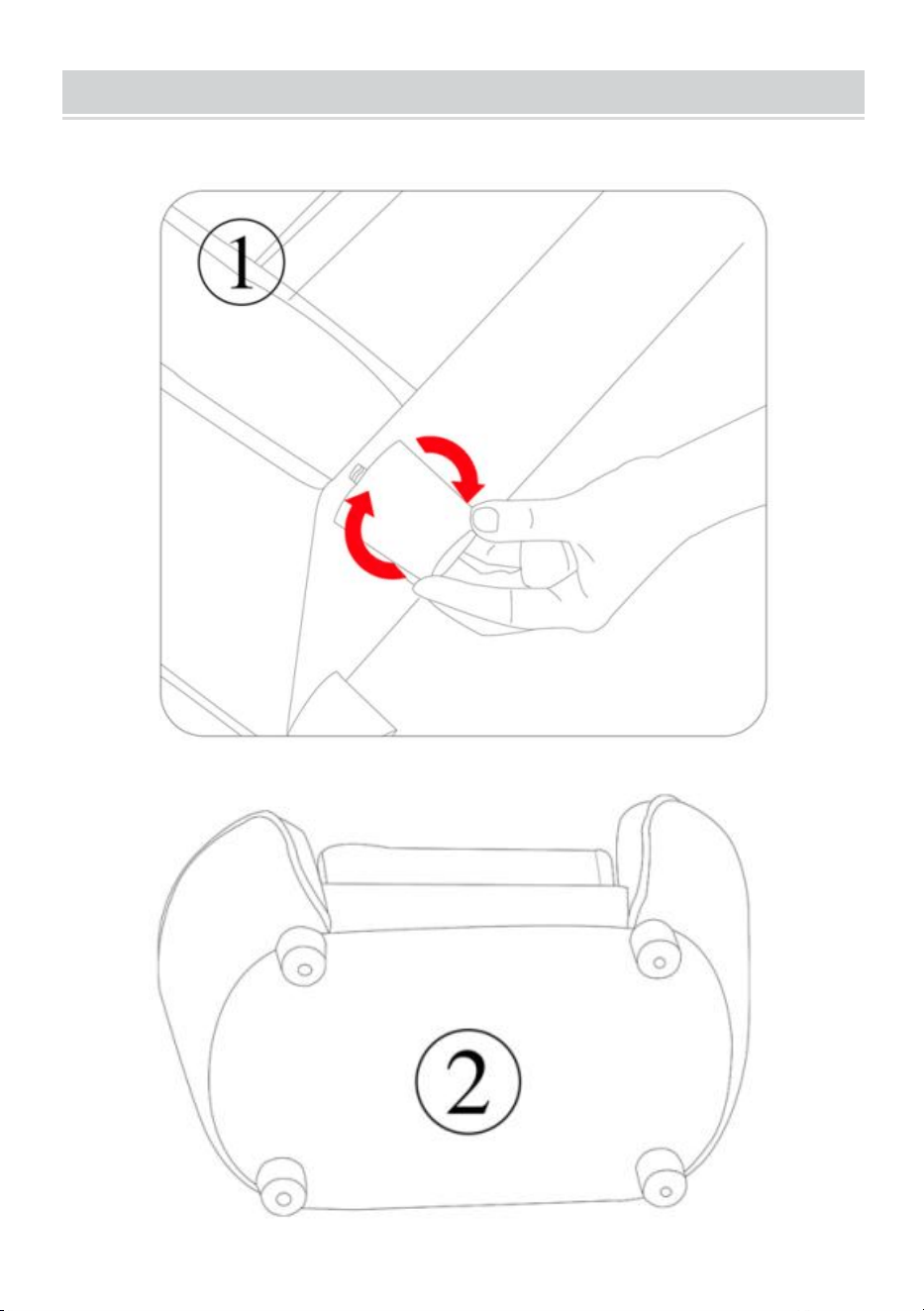 ①

②