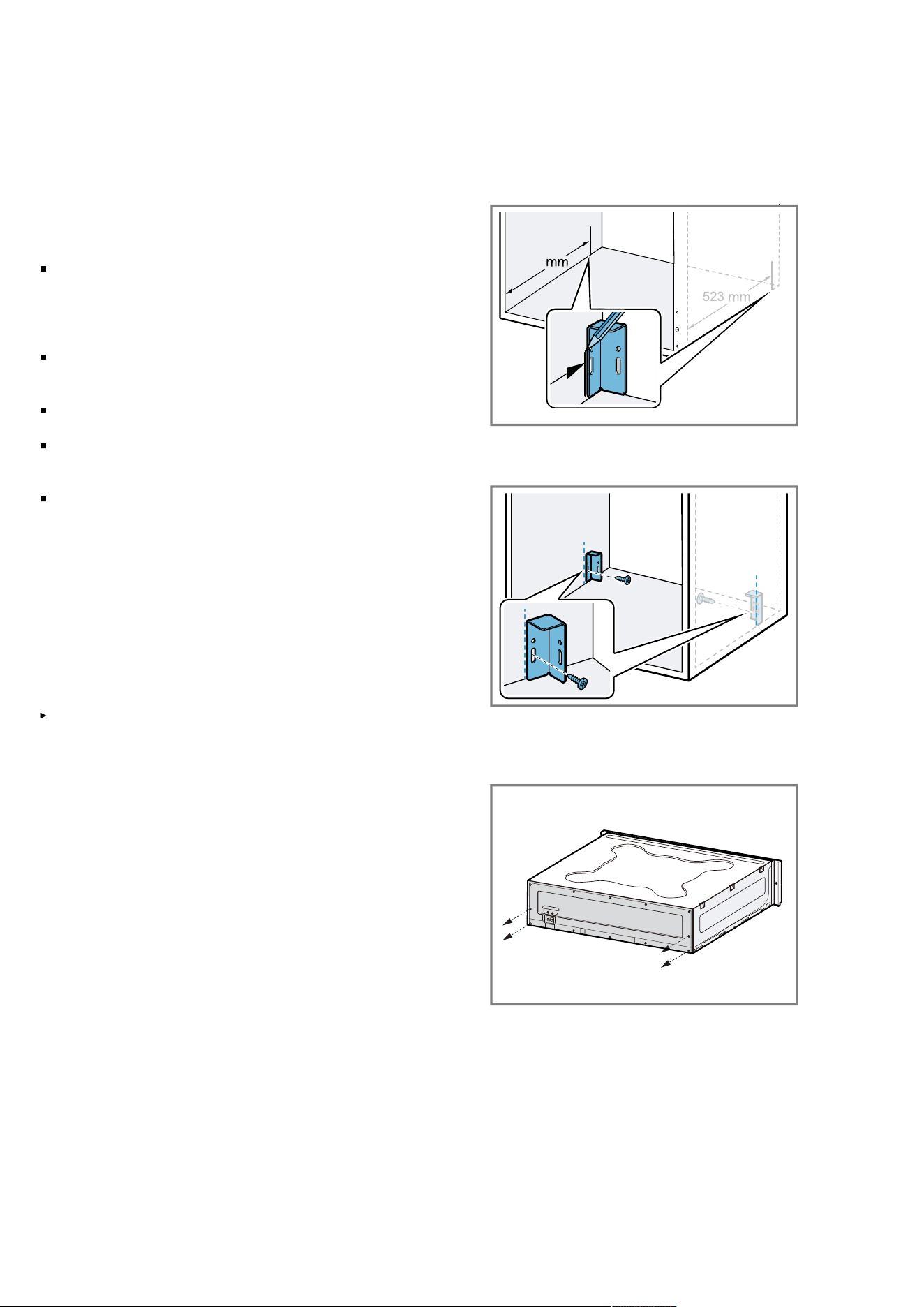 mm

523 mm