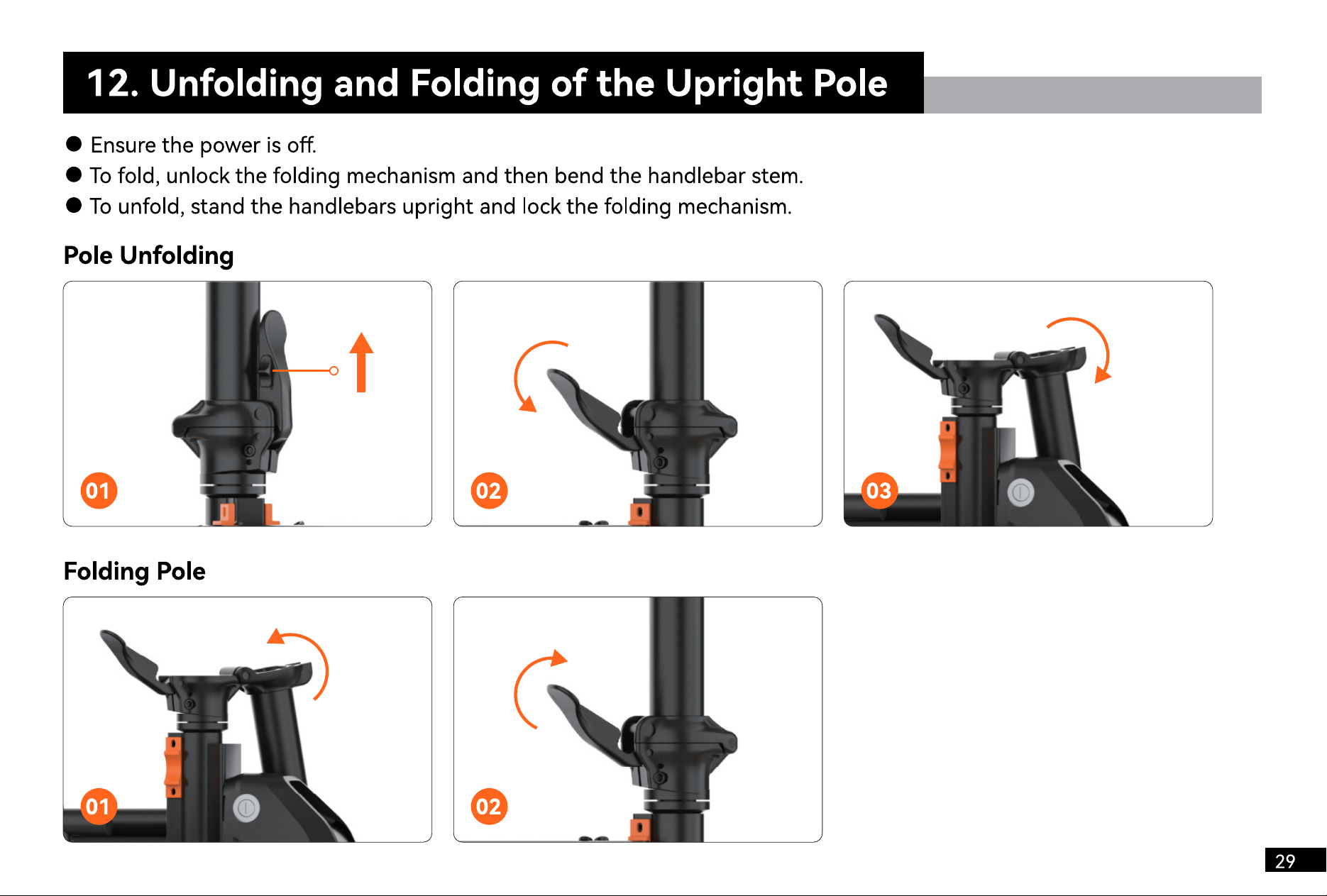 12. Unfolding and Folding of the Upright Pole

● Ensure the power is off.
● To fold, unlock the folding mechanism and then bend the handlebar stem.
● To unfold, stand the handlebars upright and lock the folding mechanism.

Pole Unfolding

01

02

03

Folding Pole

01

02

29