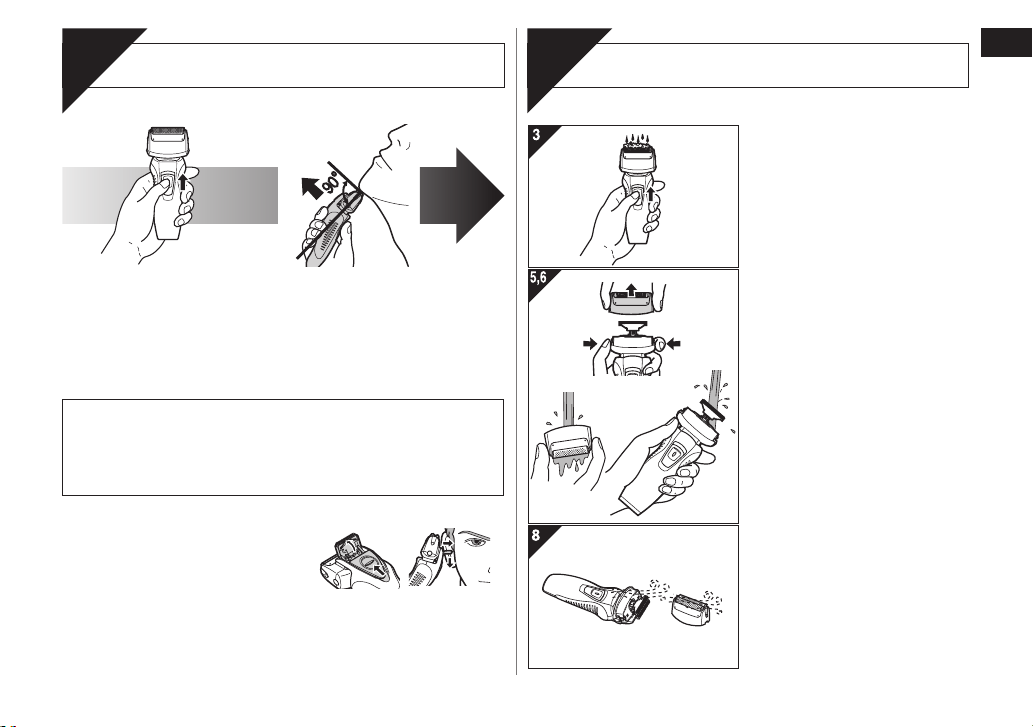 90°

3

5,6

8