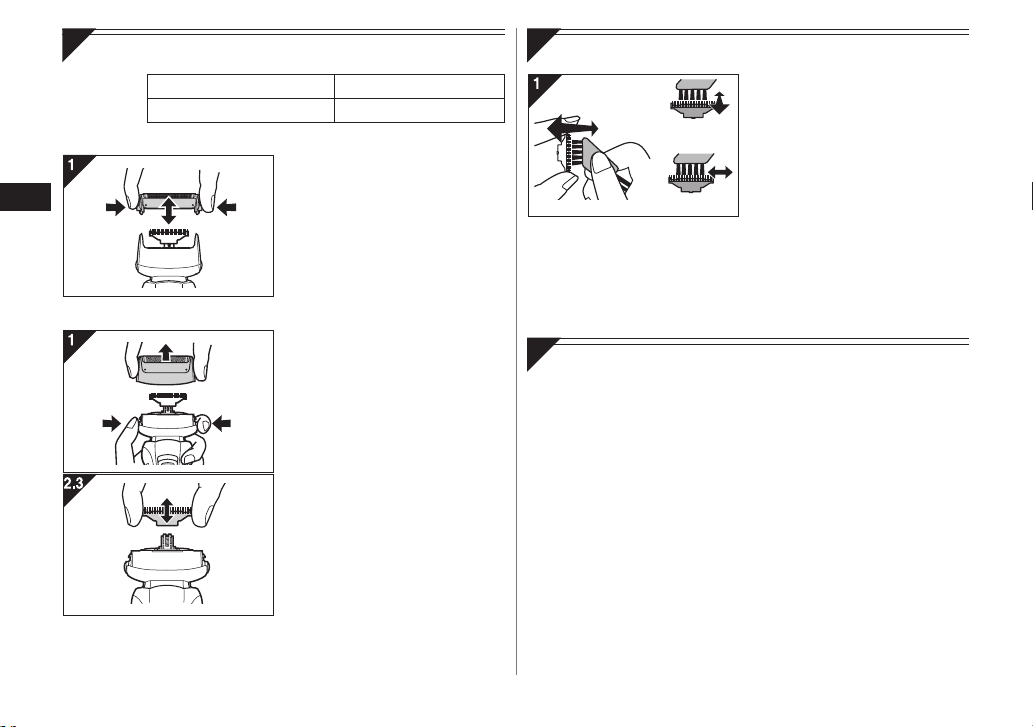 1

1

2.3

1