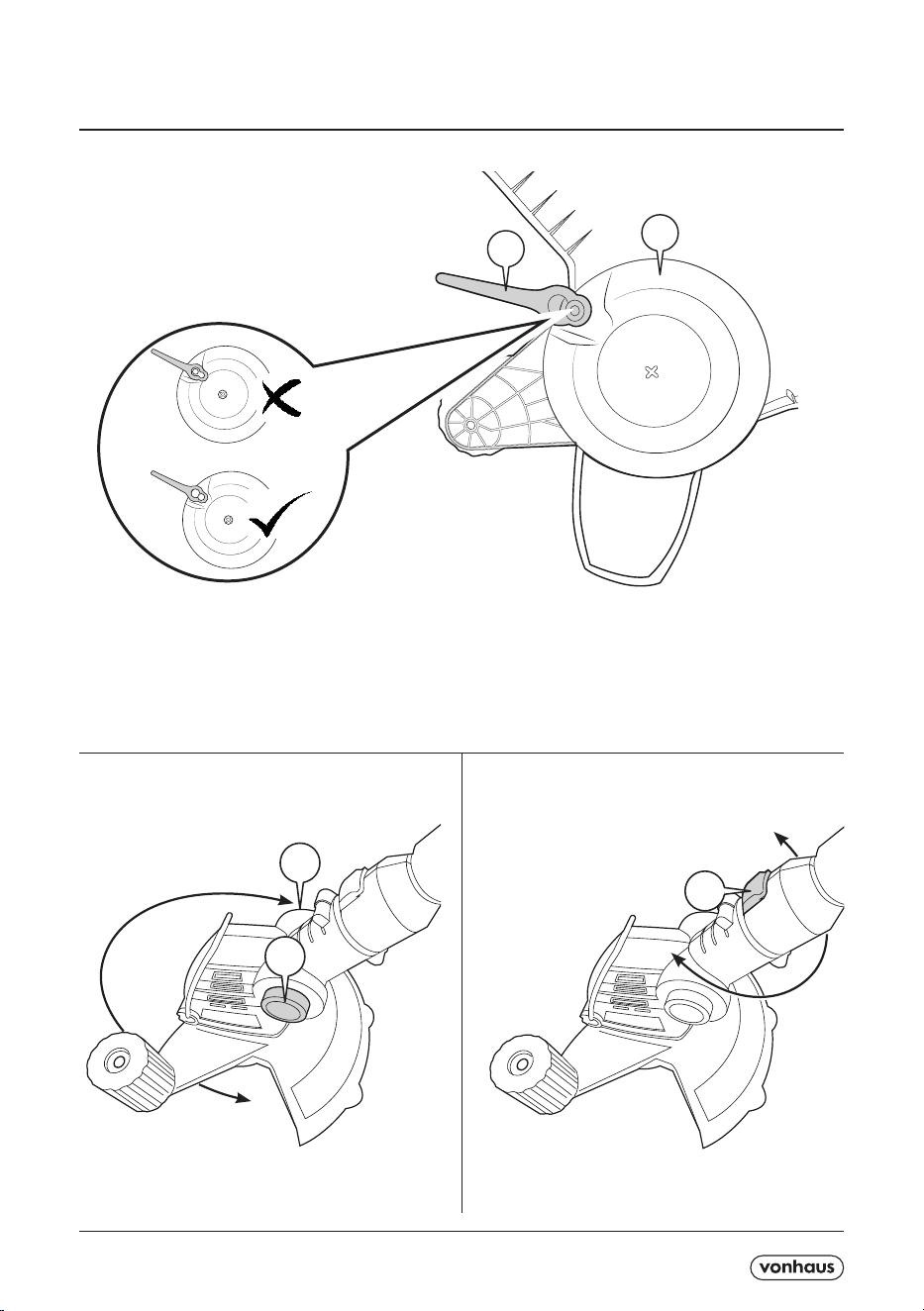 vonhaus