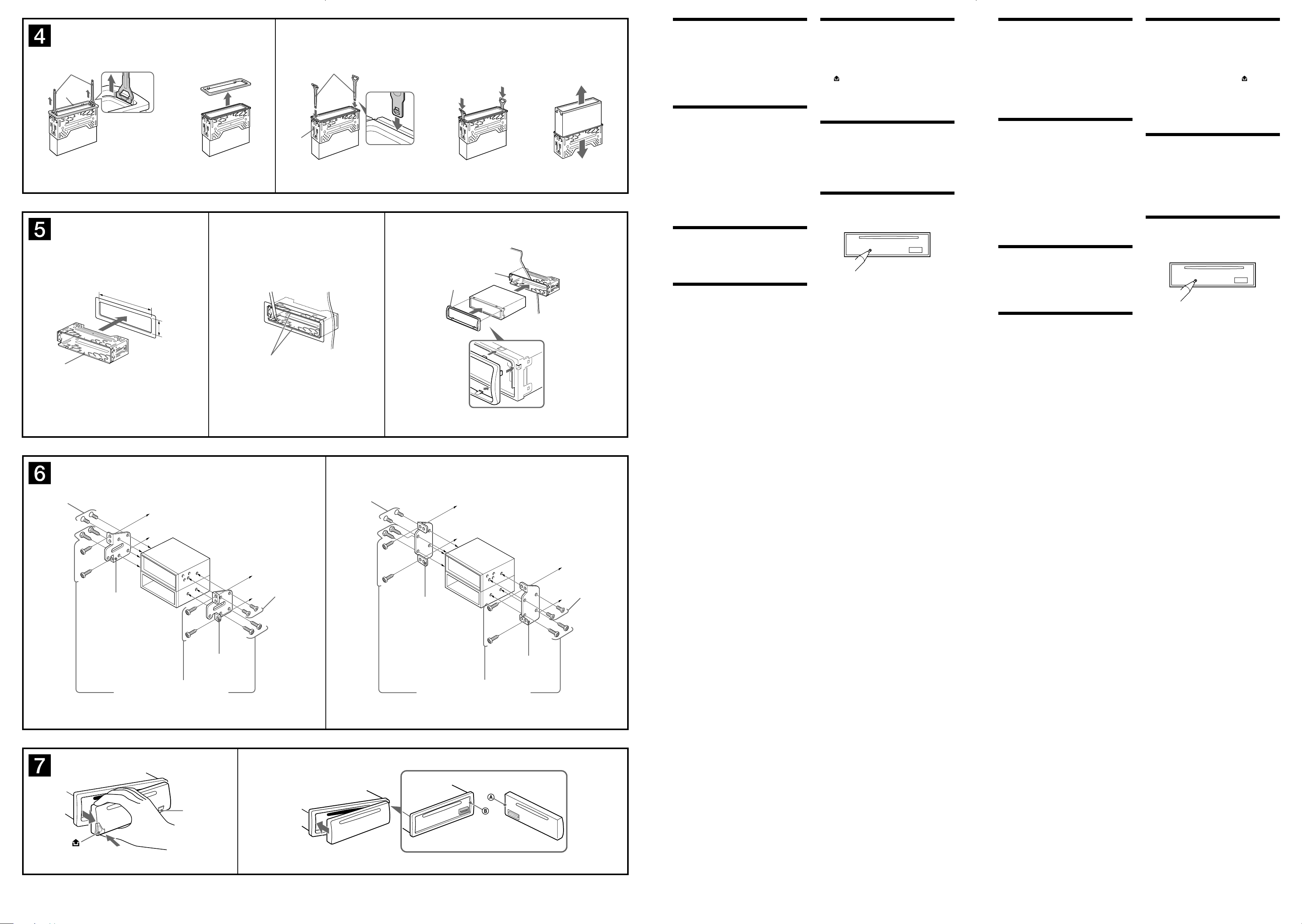 4

5

6

7

A

B