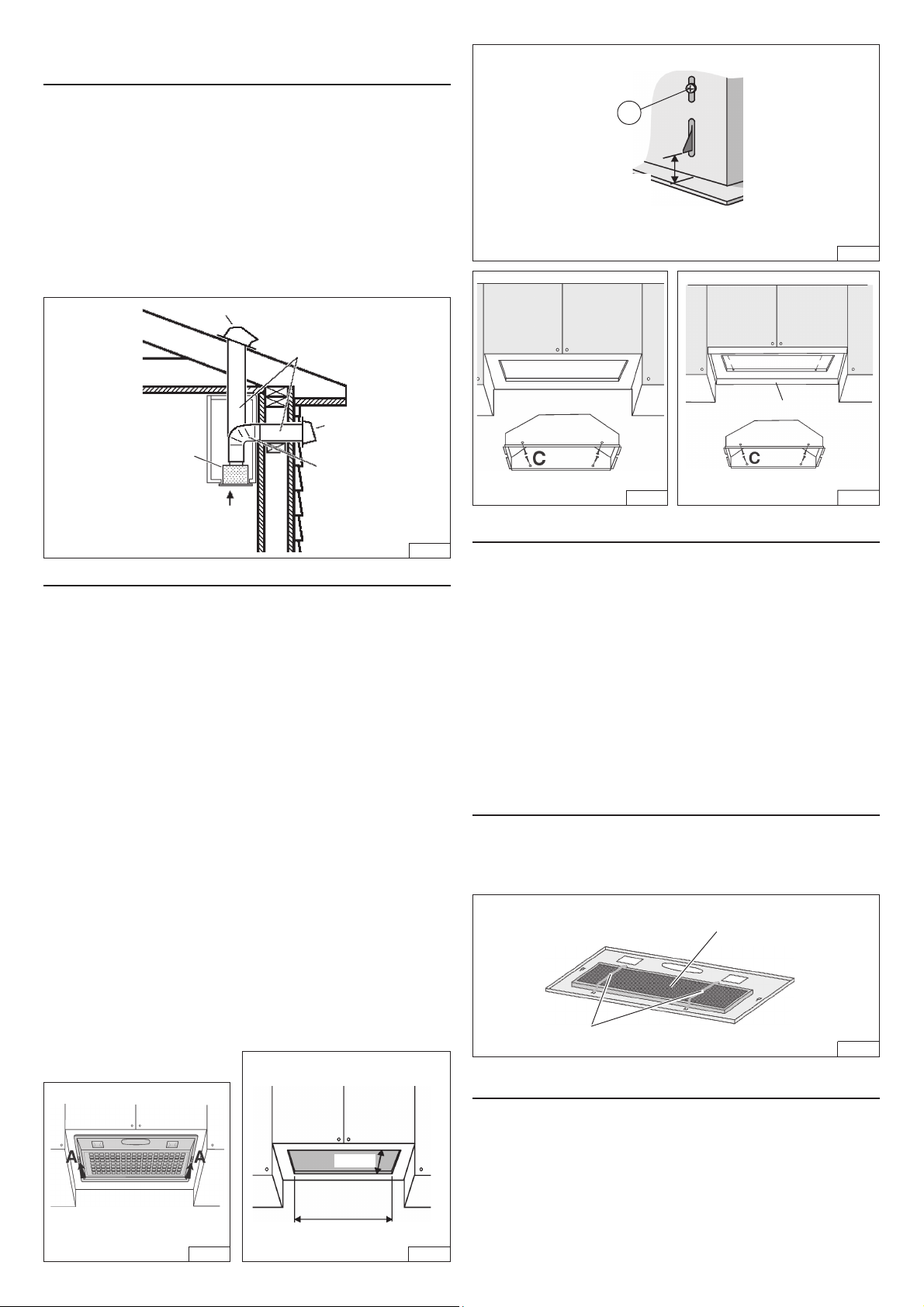 A A

C

C